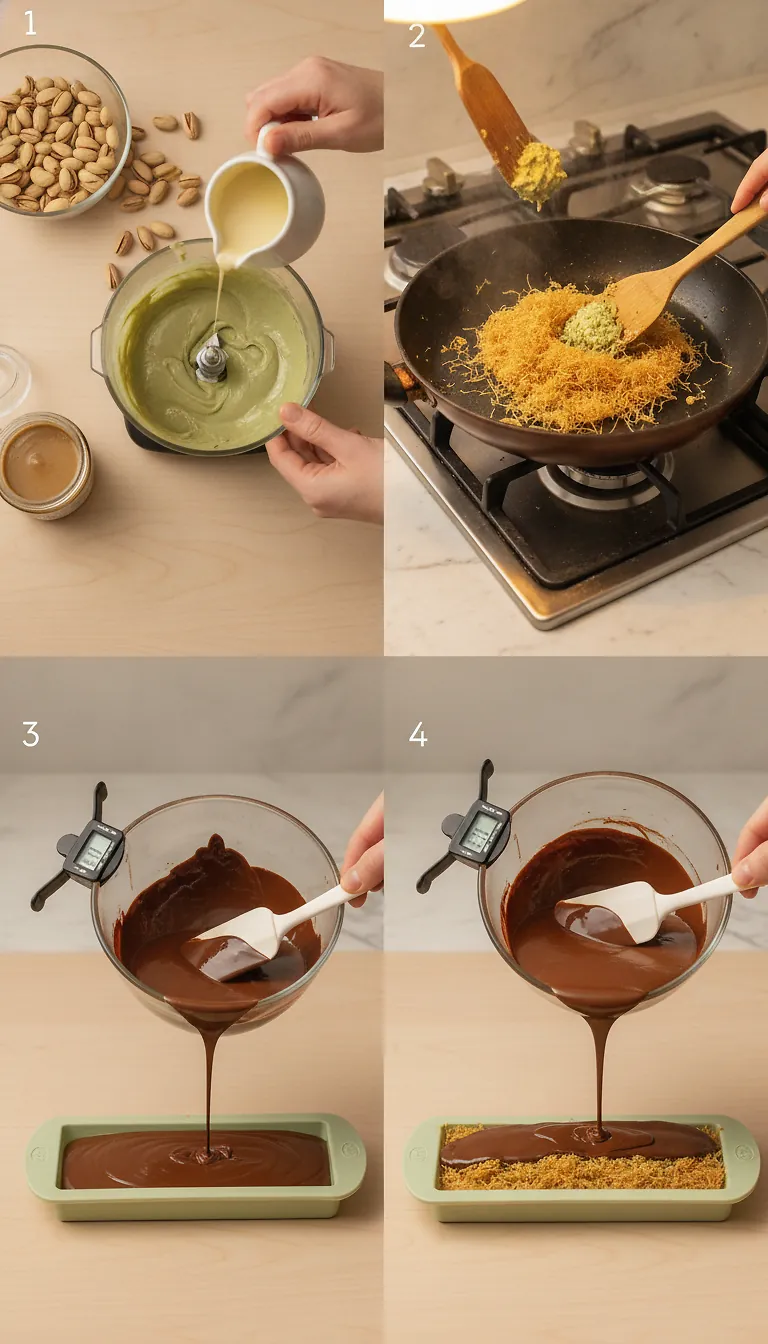 1
2
3
4