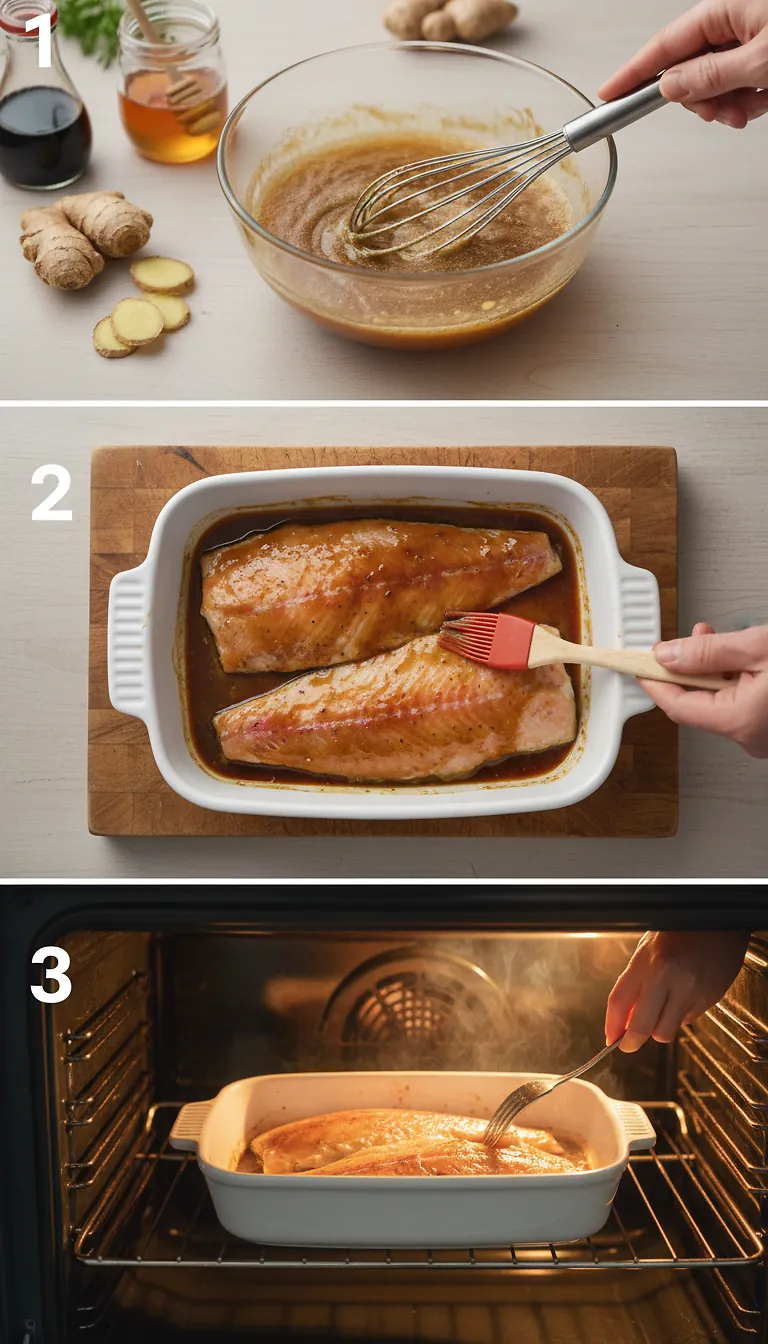 1

2

3