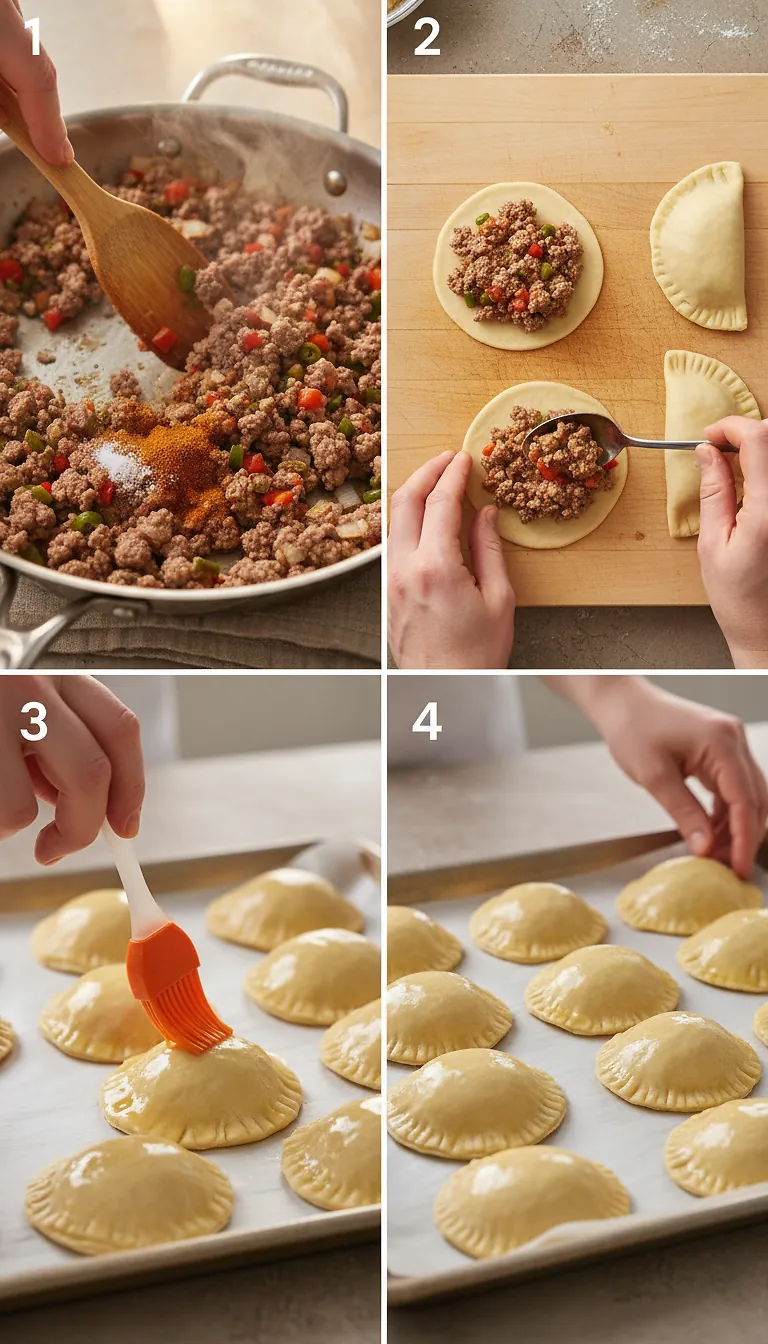 1

2

3

4