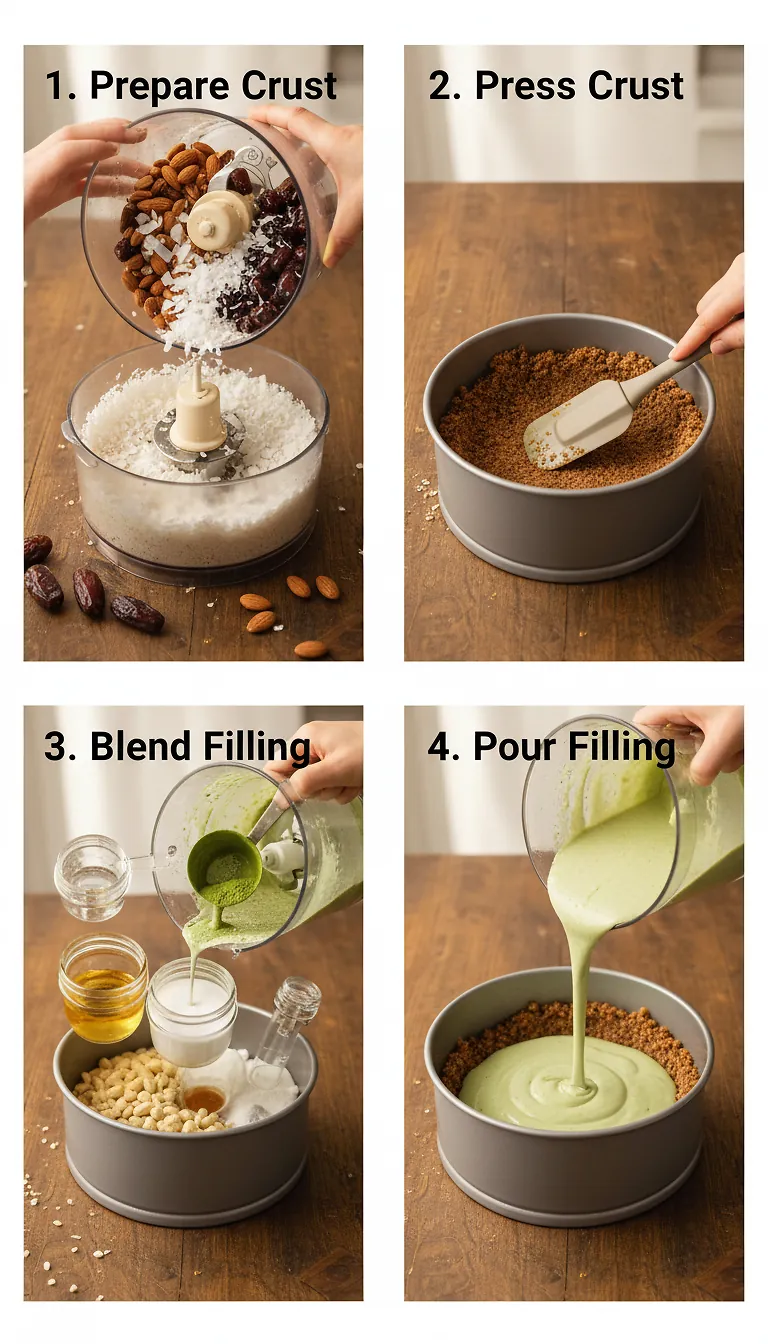 1. Prepare Crust

2. Press Crust

3. Blend Filling

4. Pour Filling