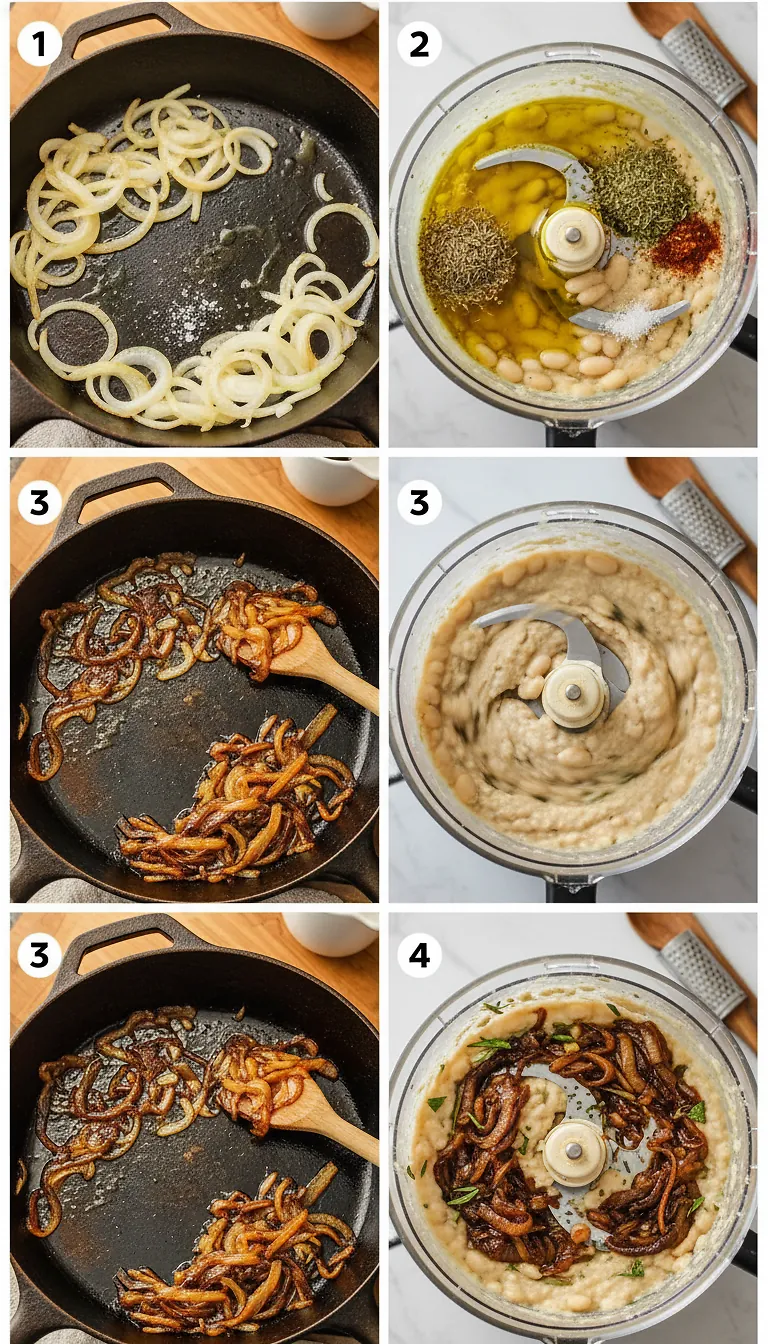 1
2
3
3
3
4