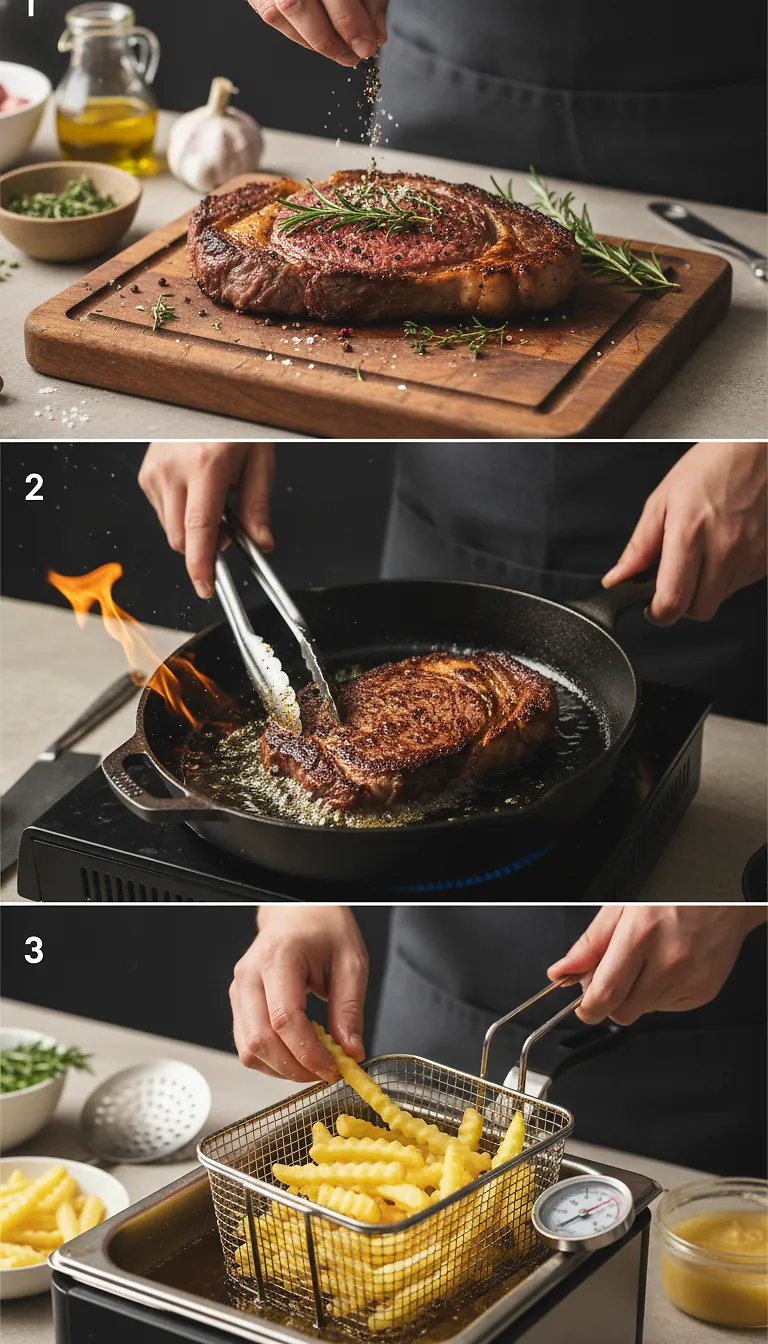 1

2

3