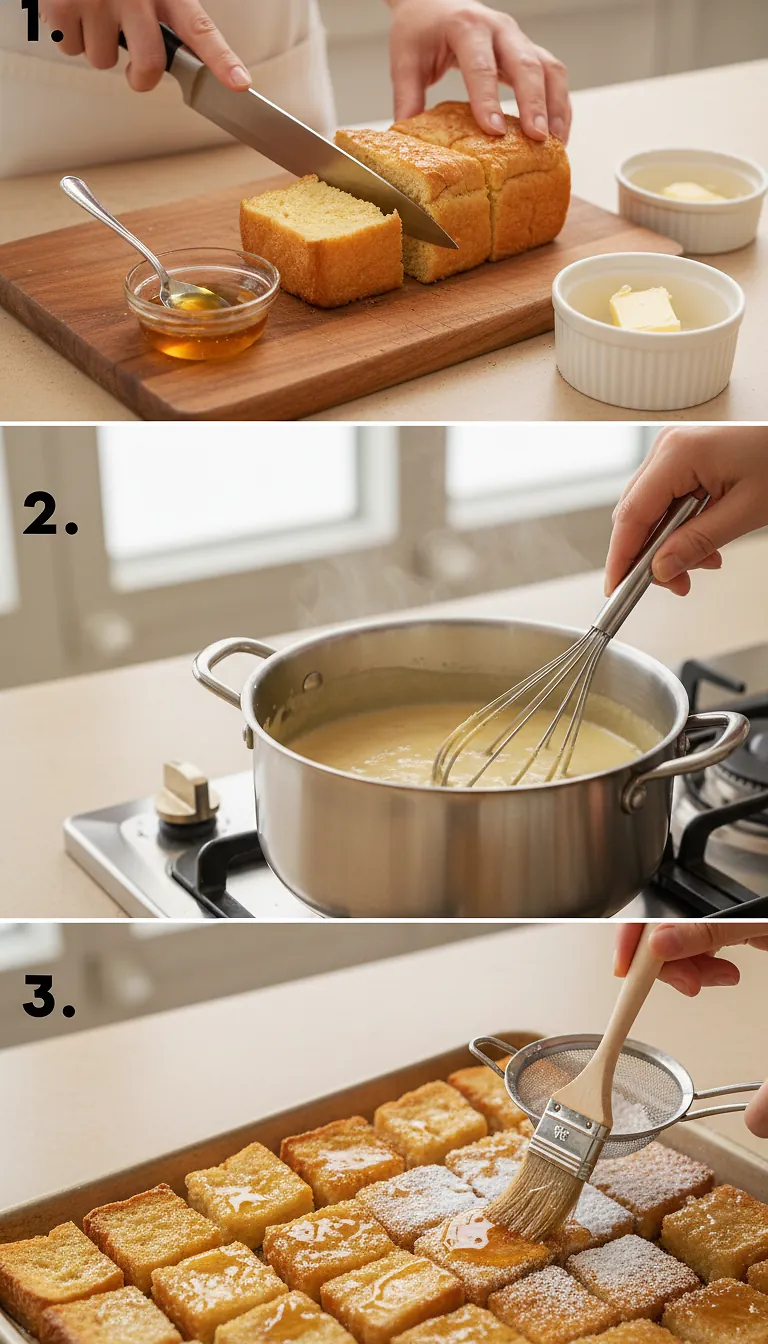 1.

2.

3.