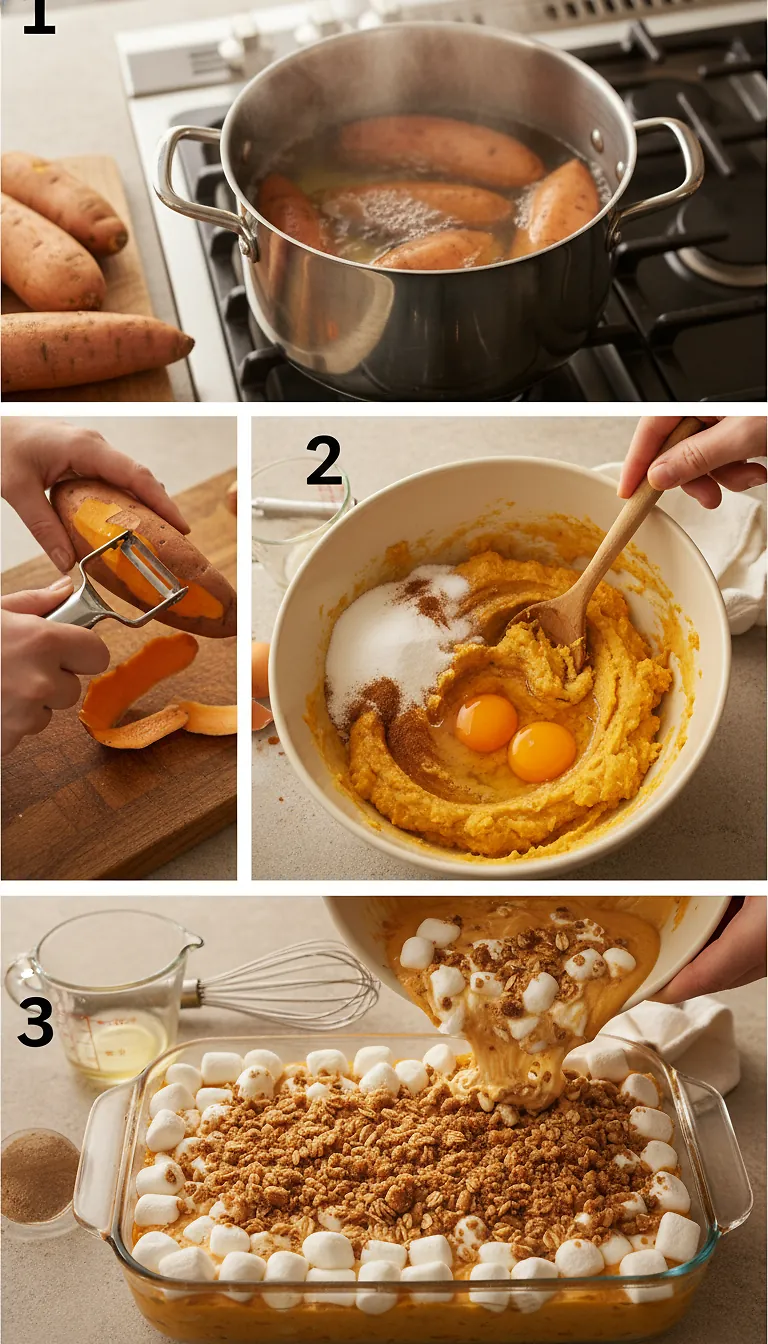 1

2

3