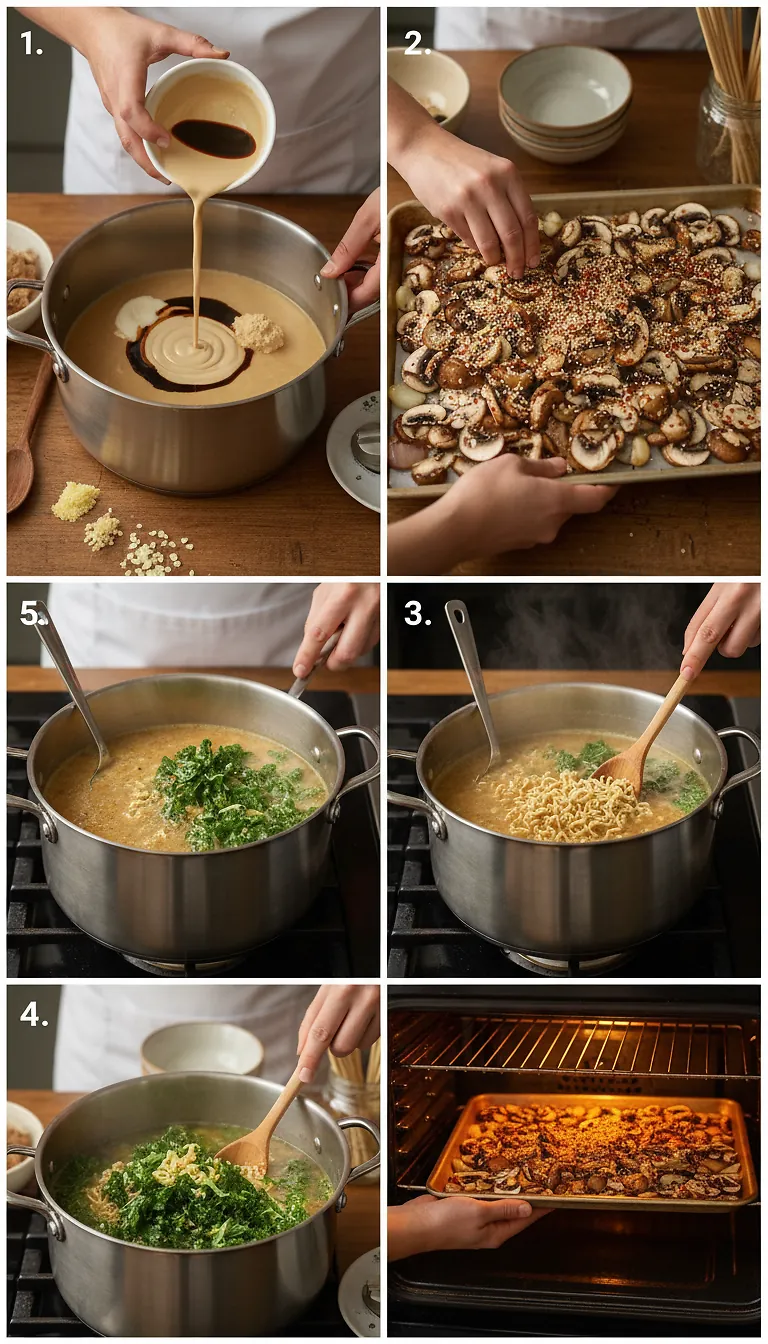 1.

2.

5.

3.

4.