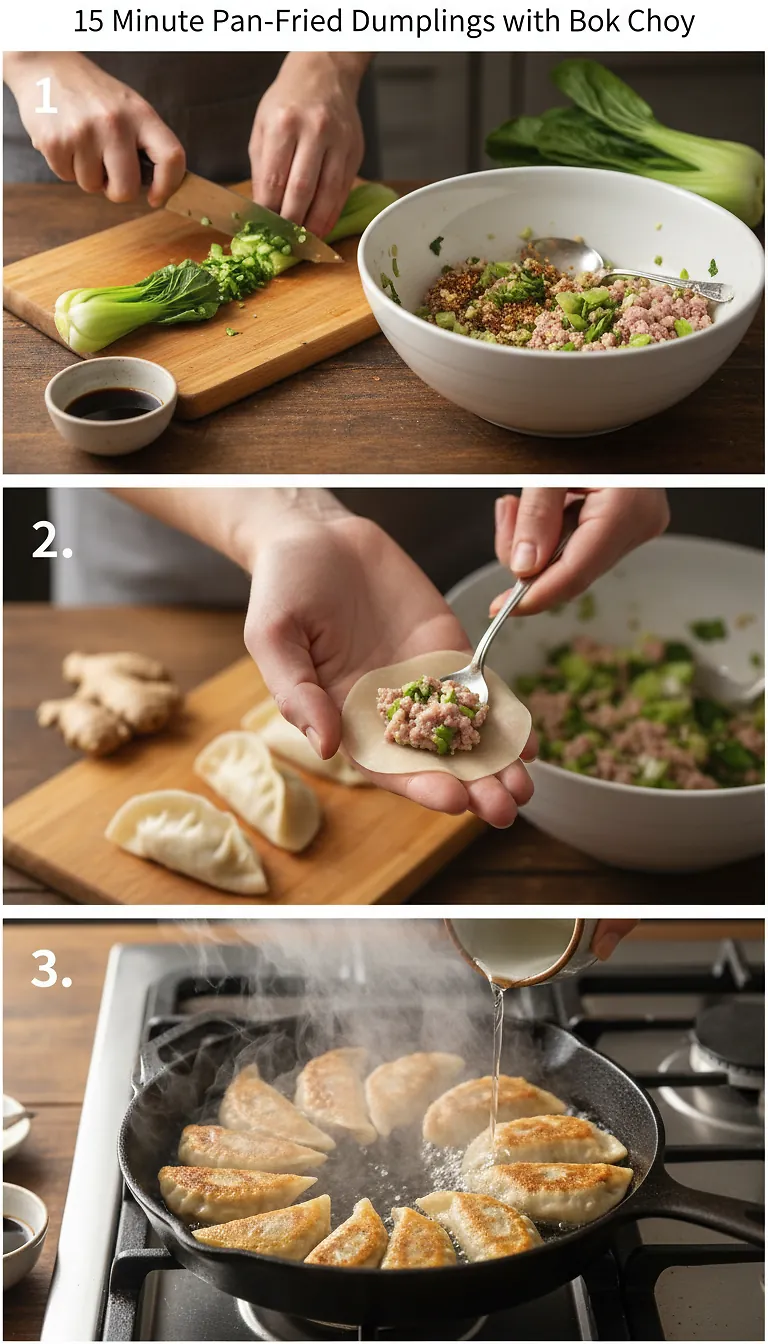 15 Minute Pan-Fried Dumplings with Bok Choy

1

2.

3.