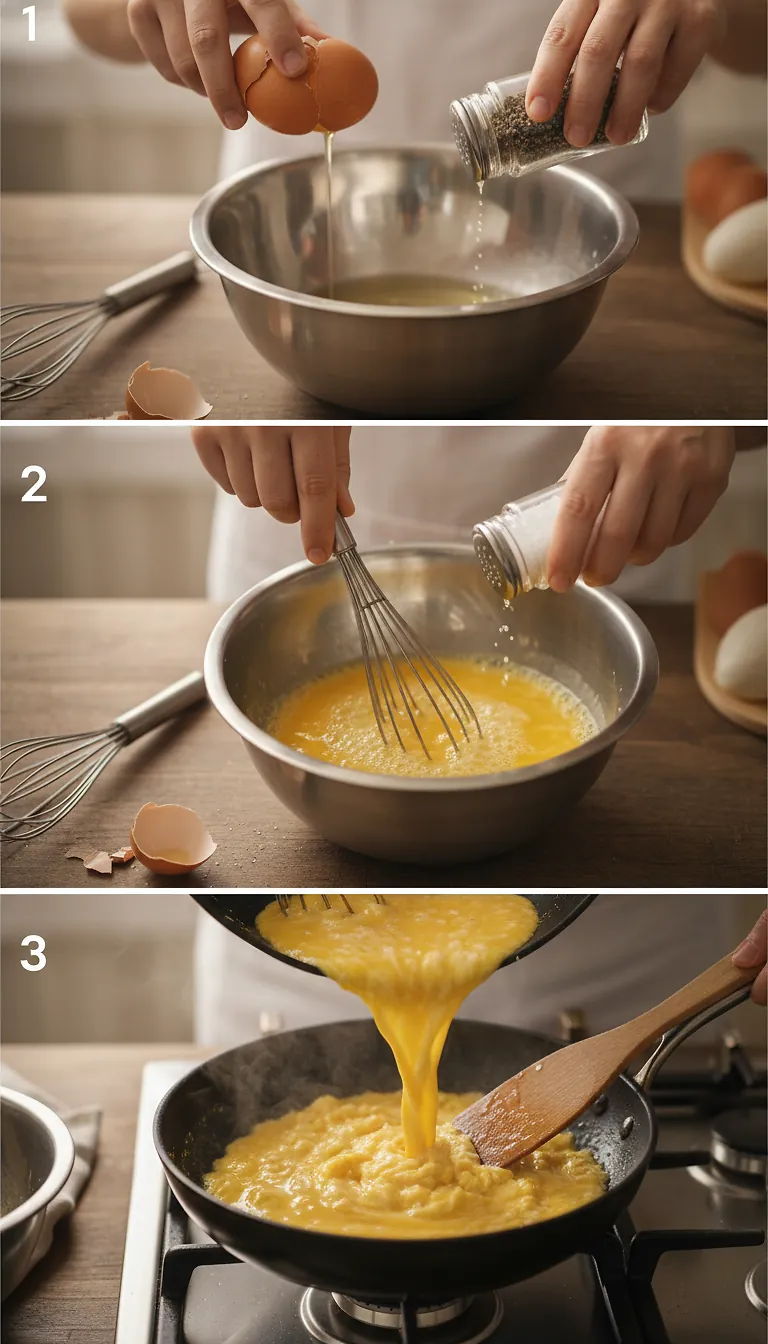 1

2

3