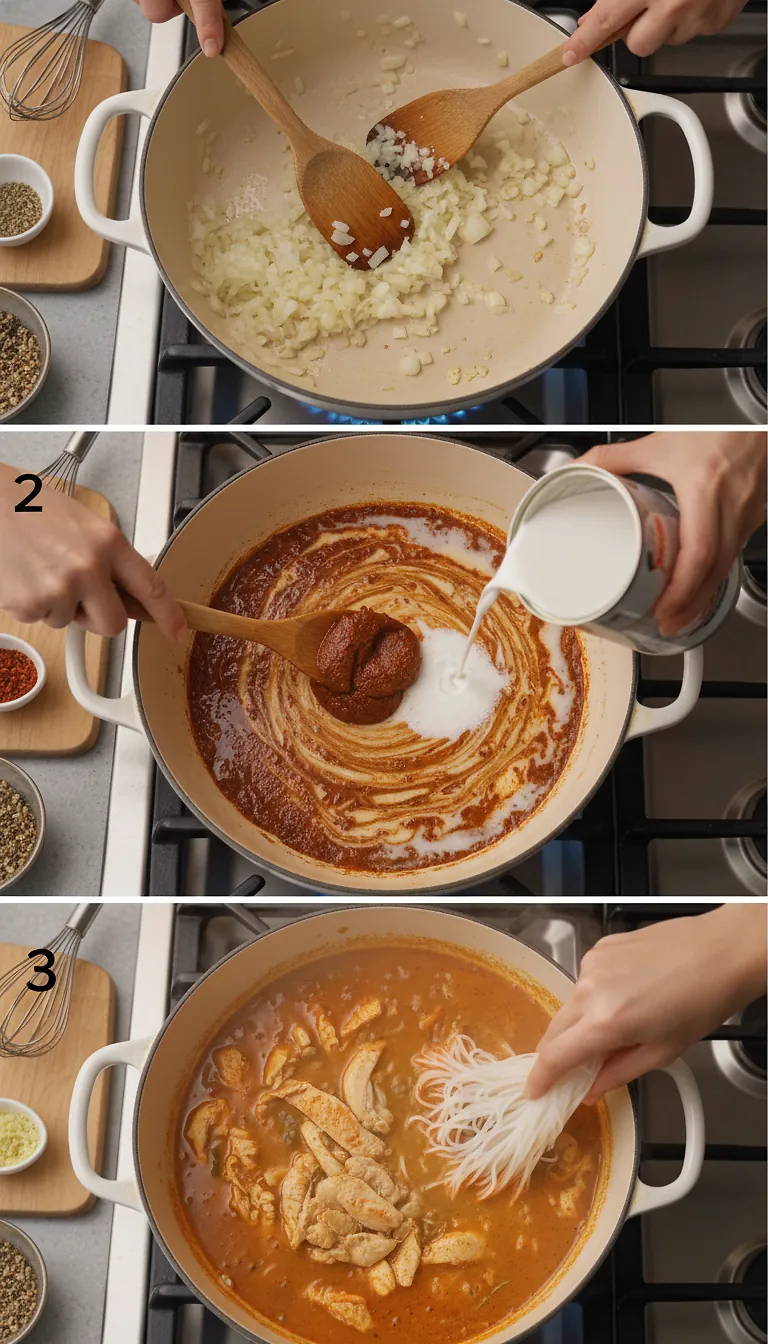 2

3