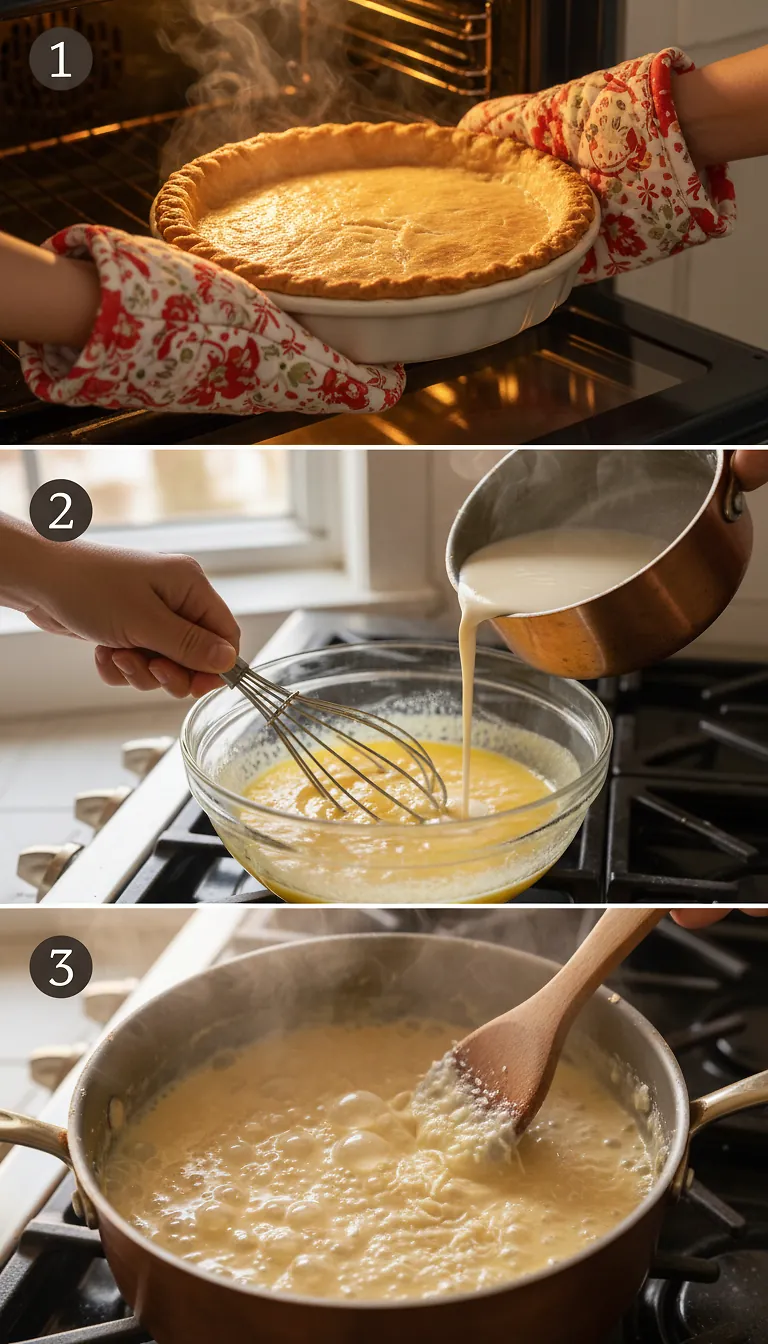 1

2

3