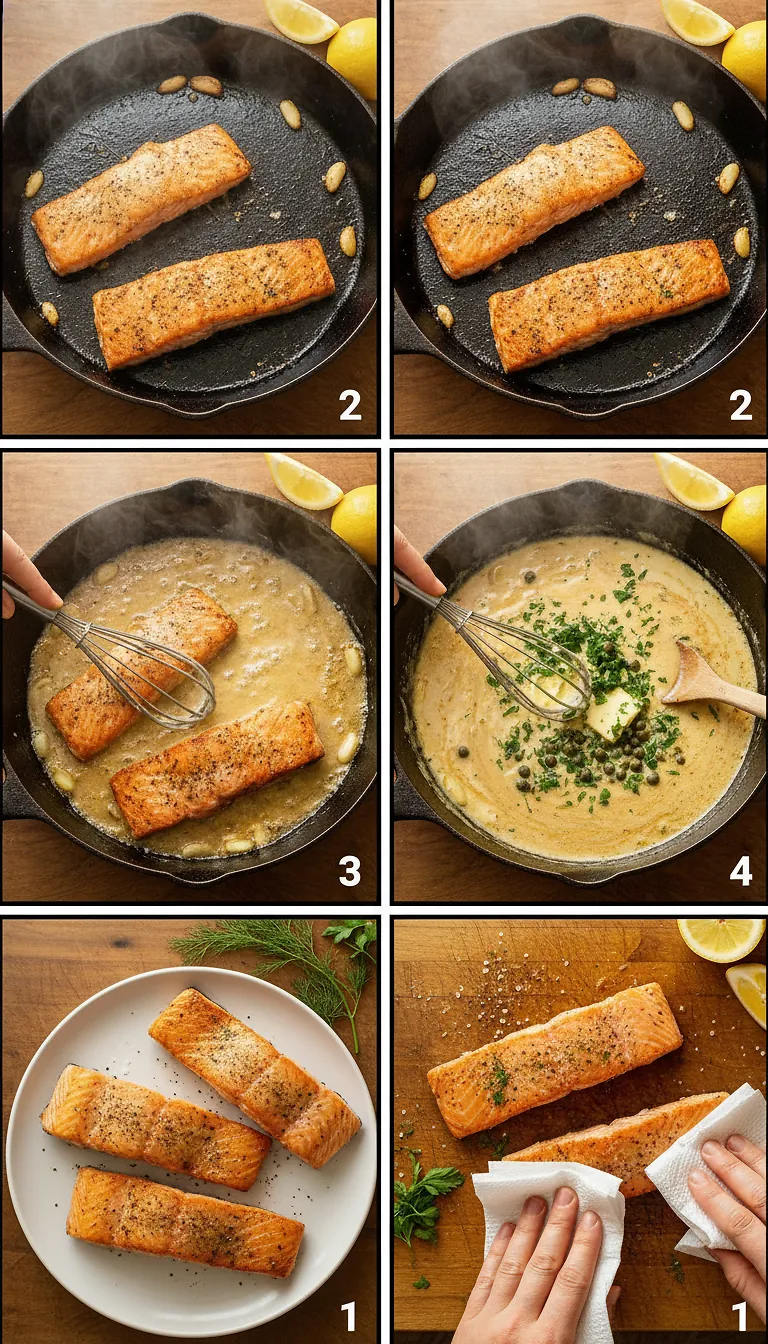 2

2

3

4

1

1