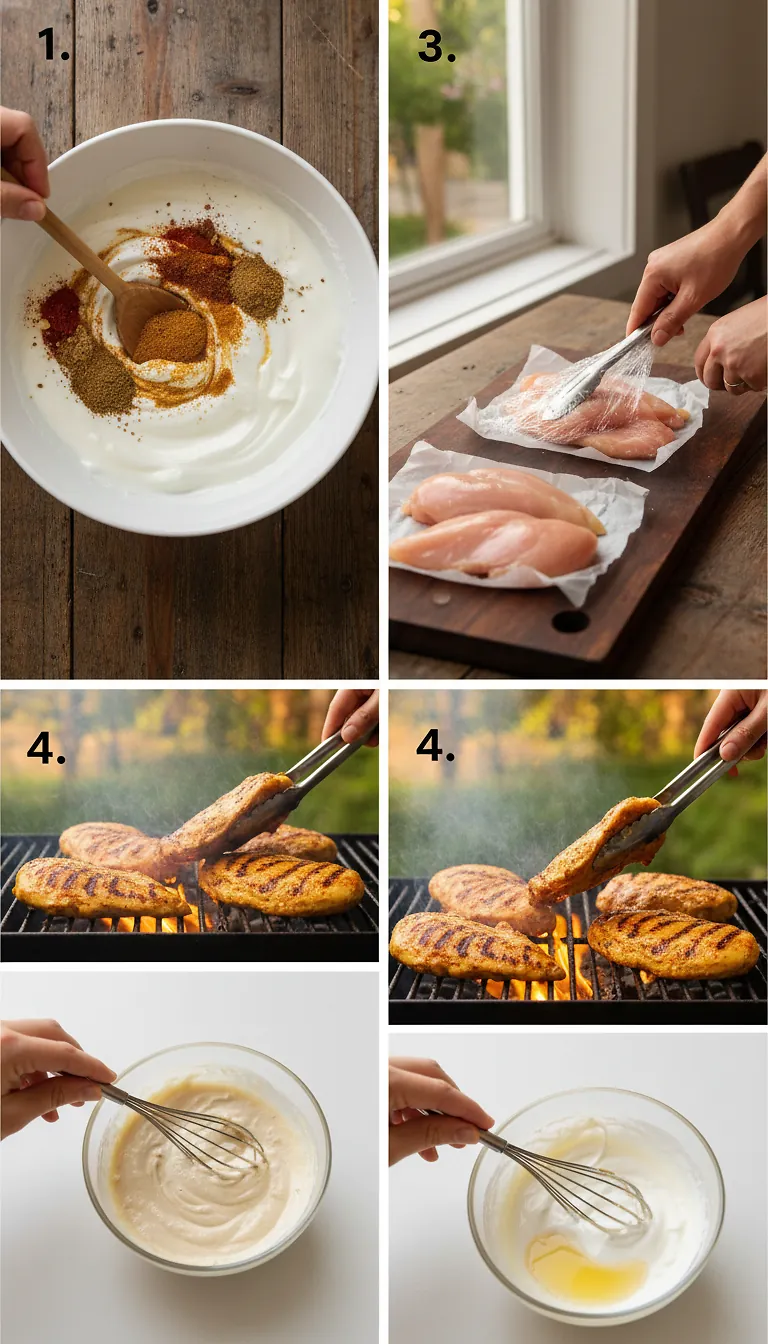 1.

3.

4.

4.