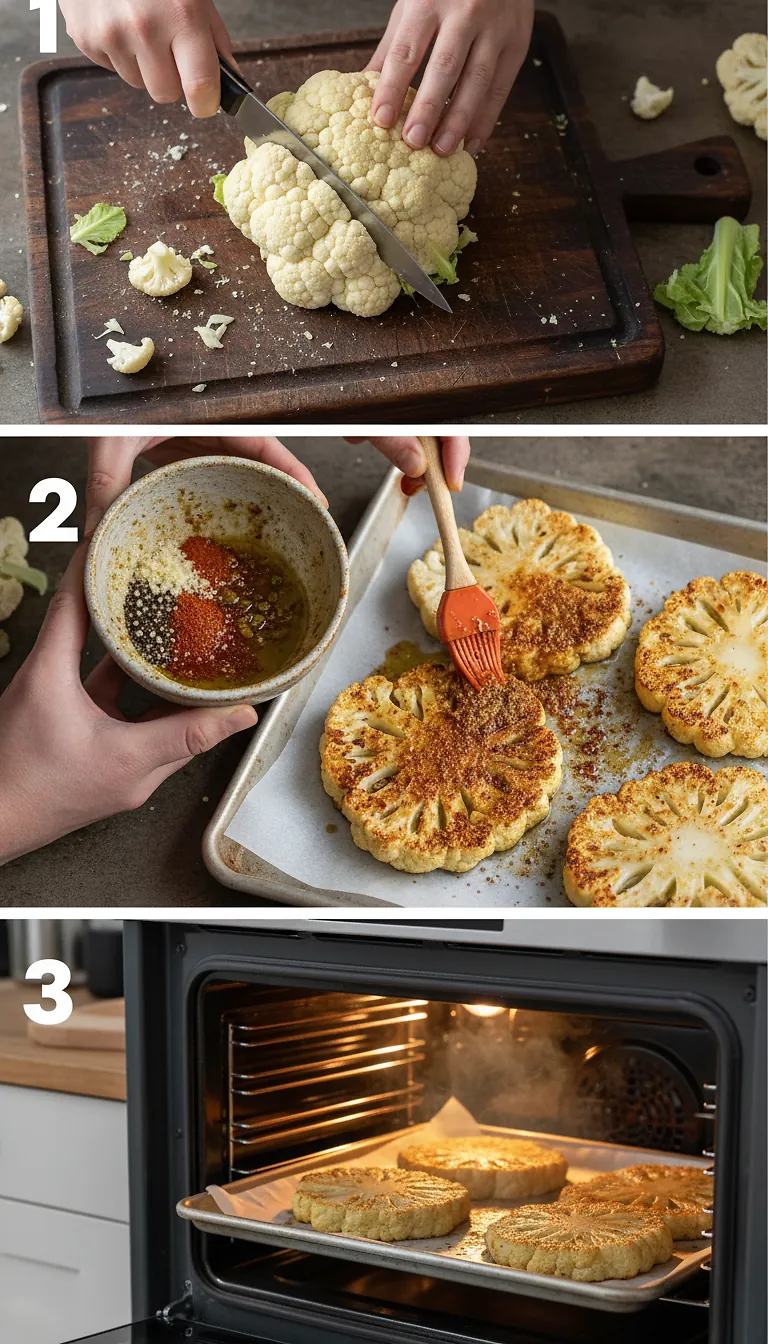 1

2

3