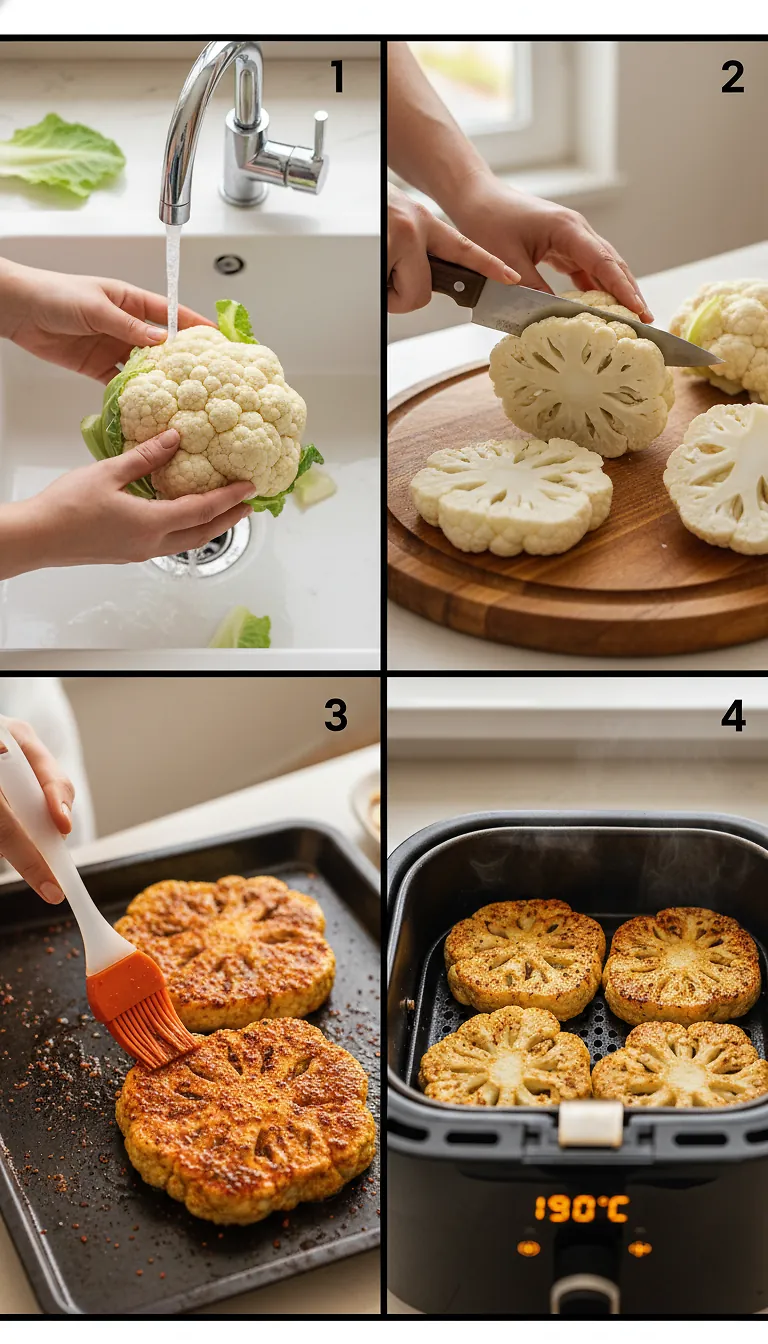 1
2
3
4
190°C