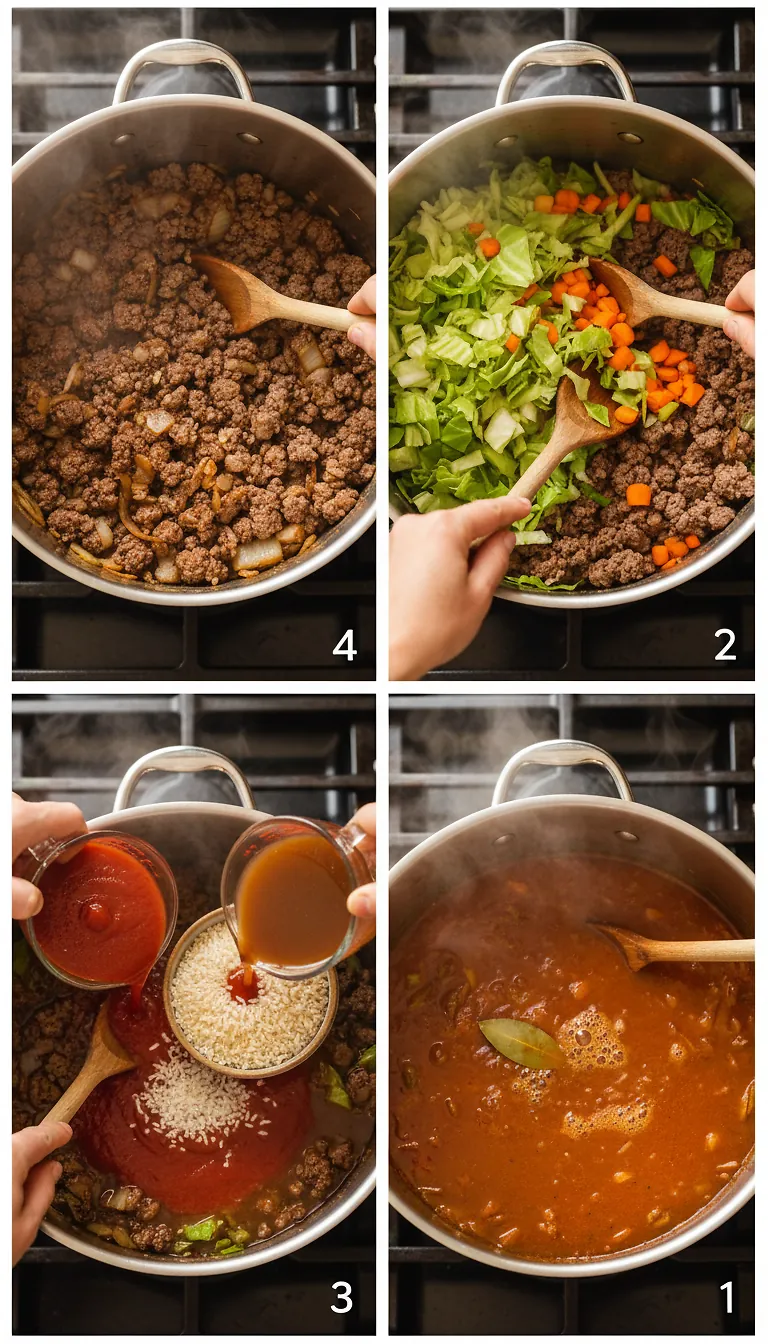 4

2

3

1