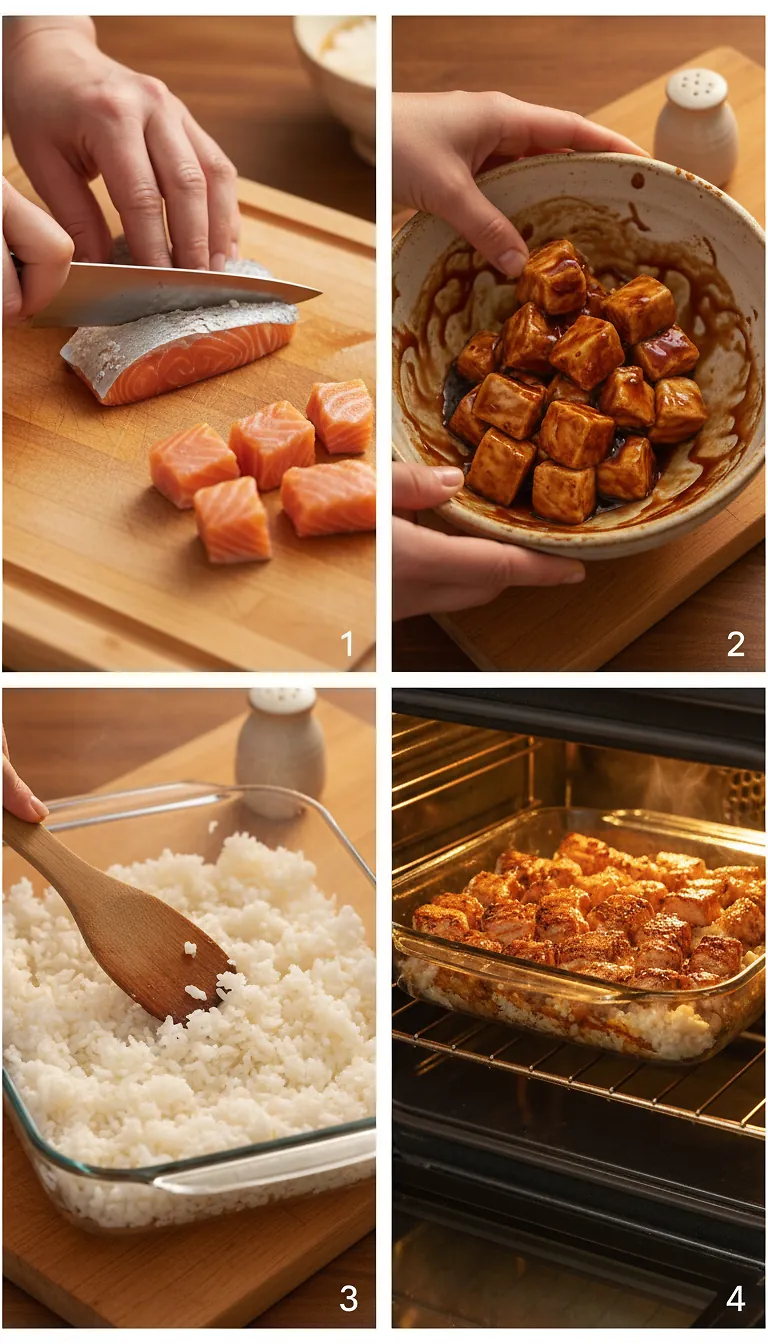 1
2
3
4