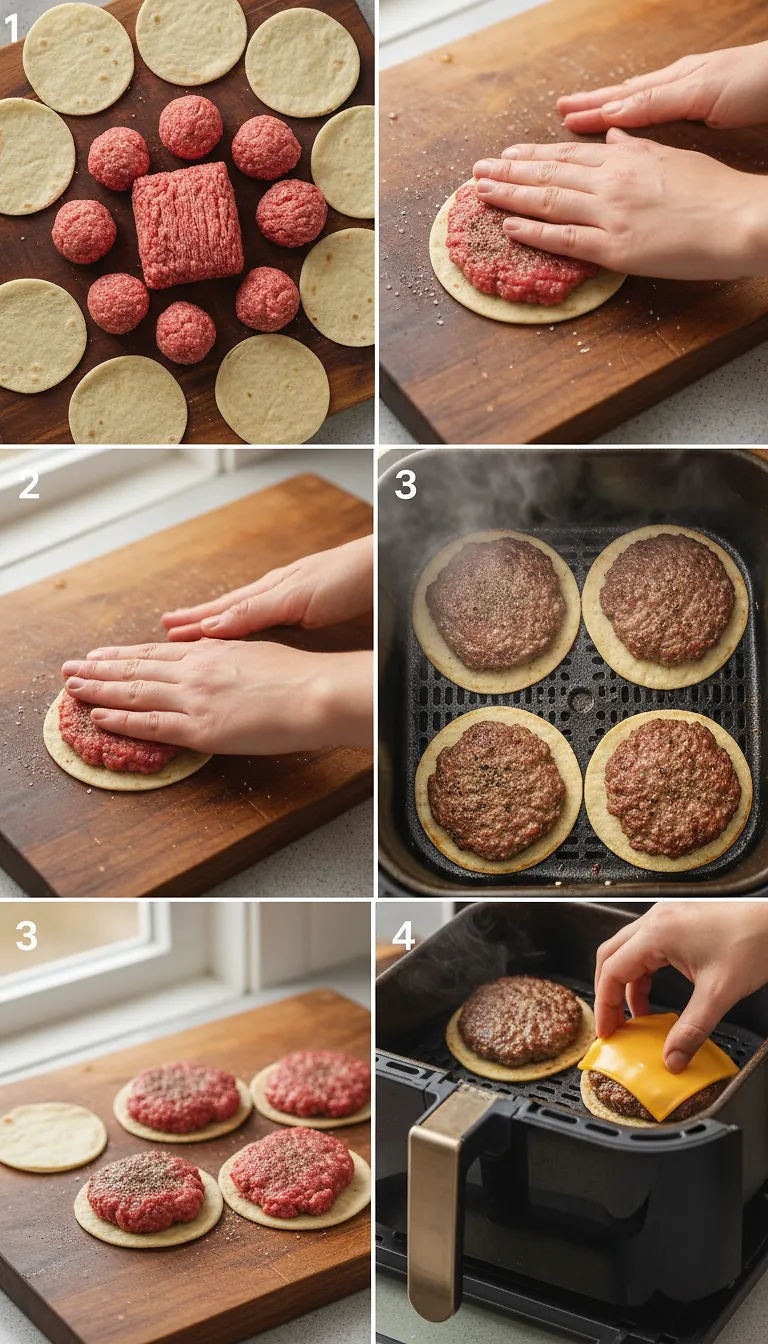 1

2

3

3

4