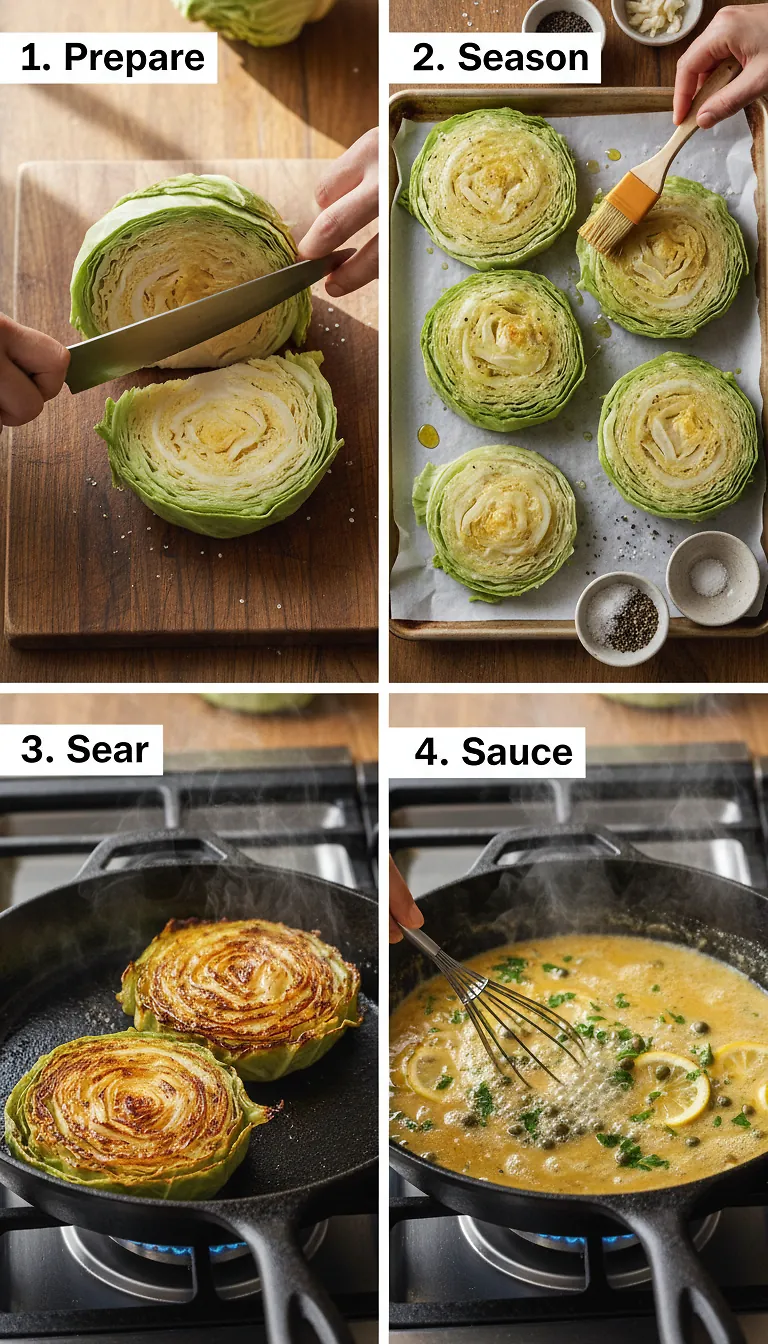 1. Prepare

2. Season

3. Sear

4. Sauce