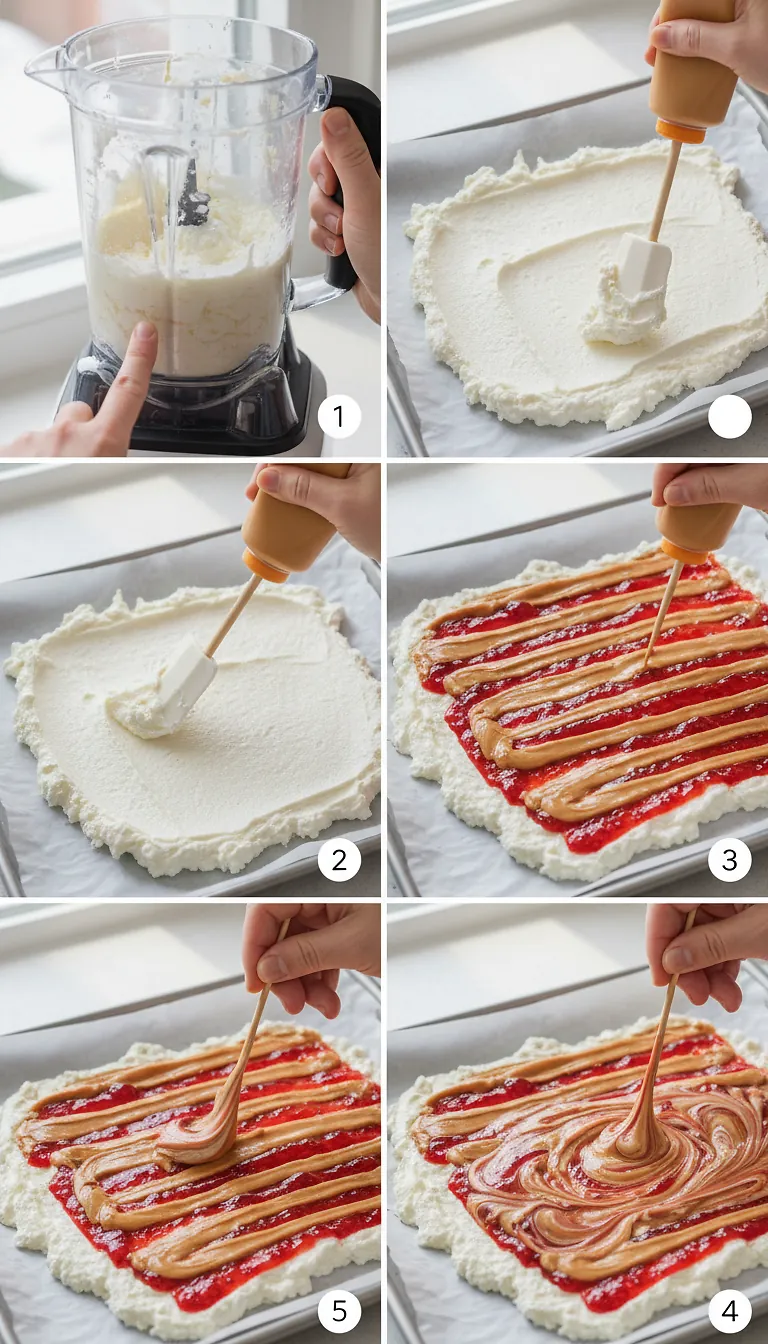 1

2

3

5

4