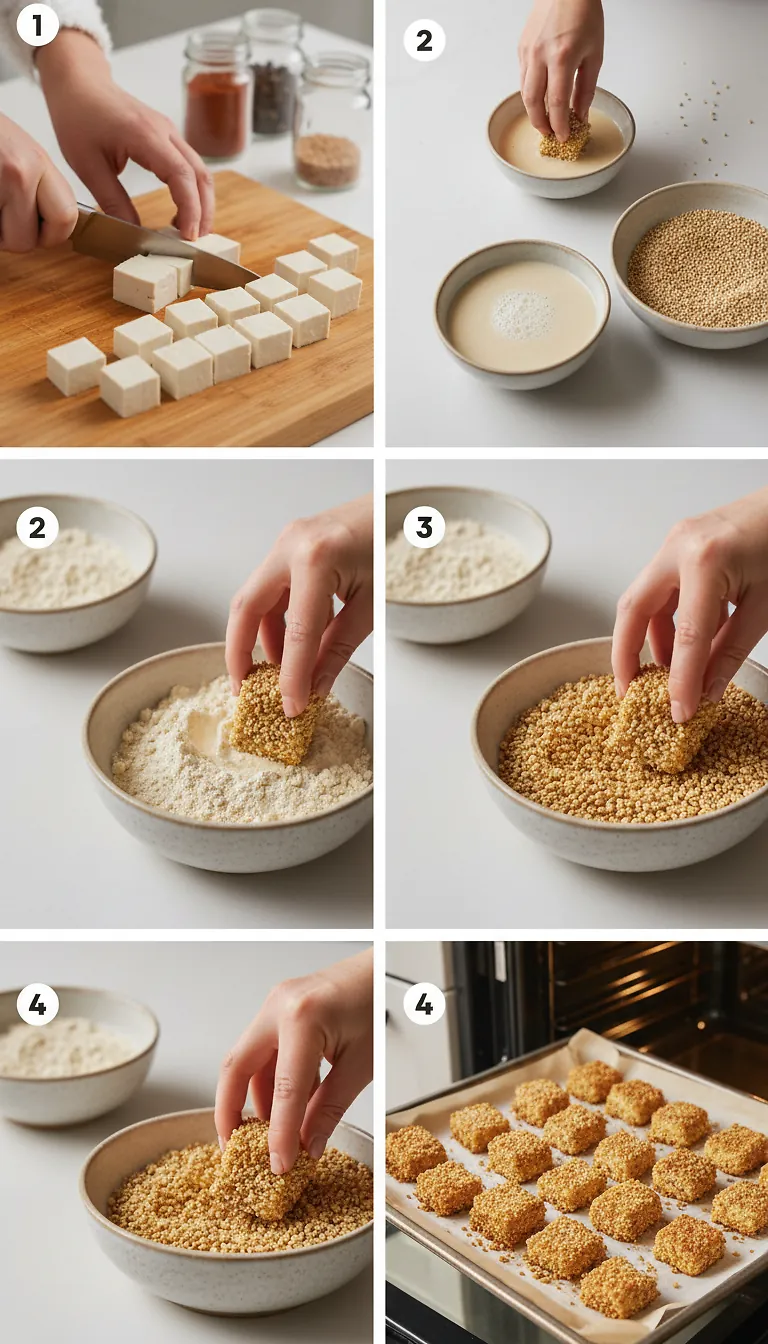 1

2

2

3

4

4