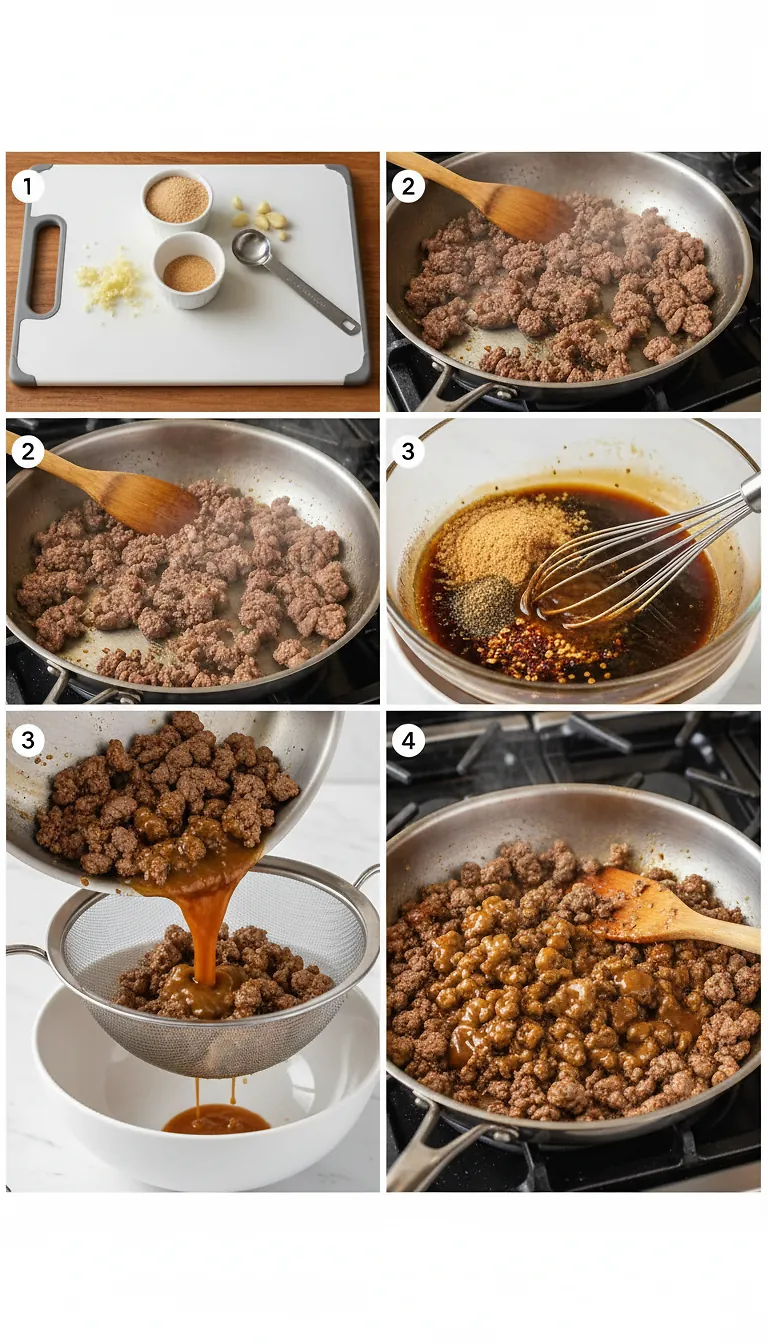 1

2

2

3

3

4