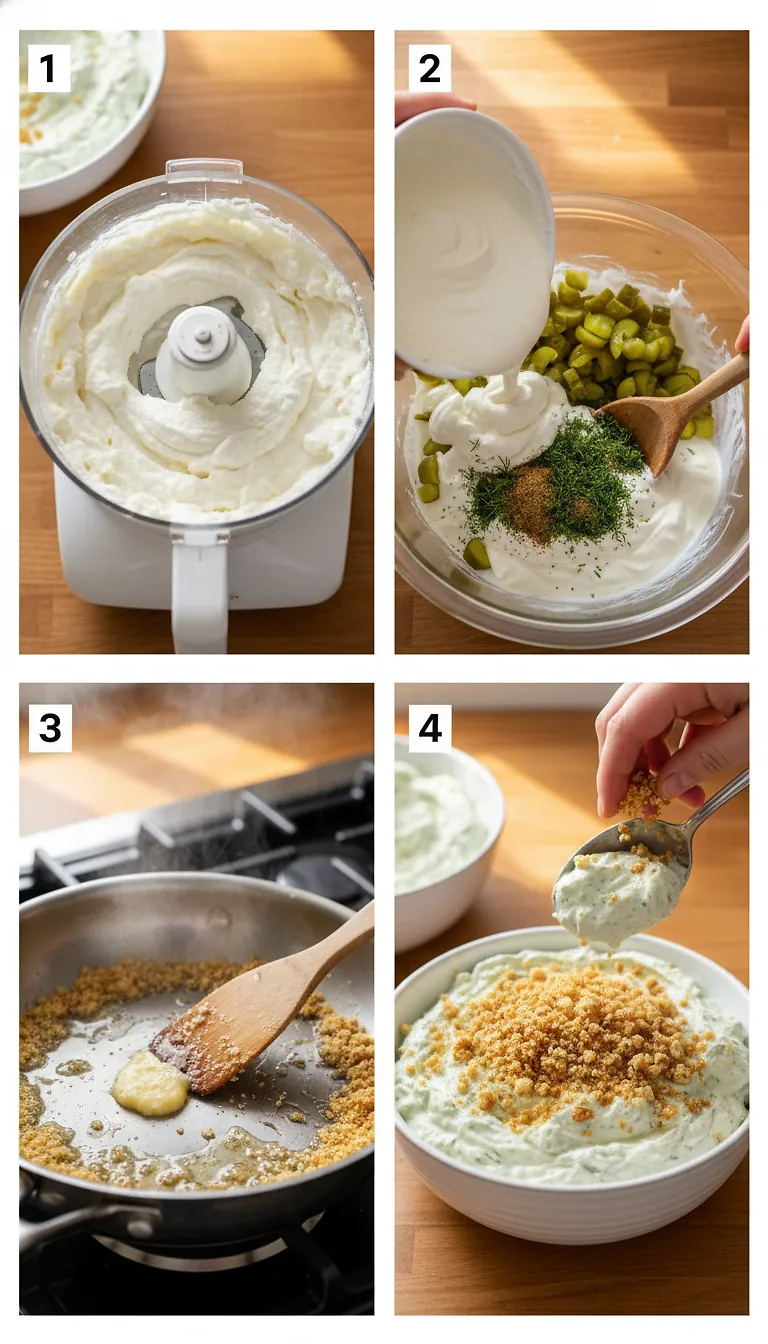 1

2

3

4