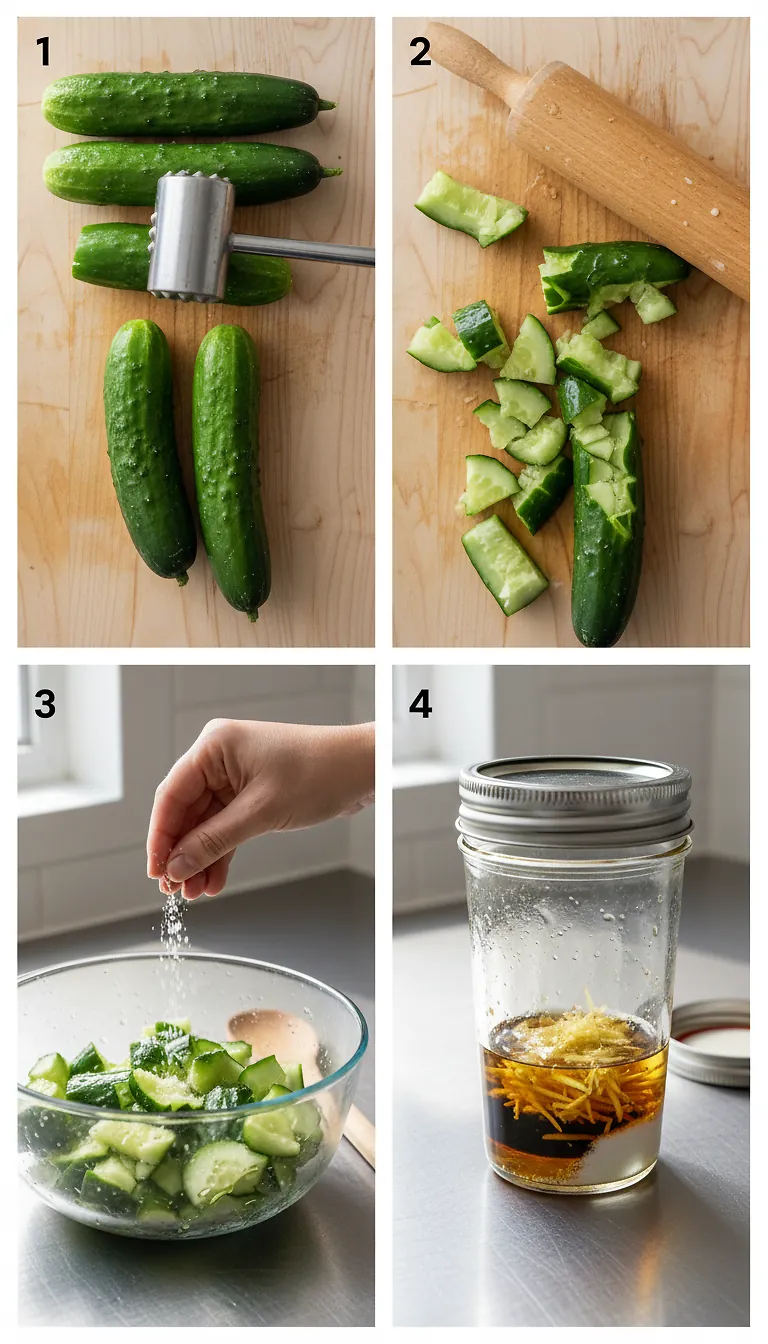 1

2

3

4