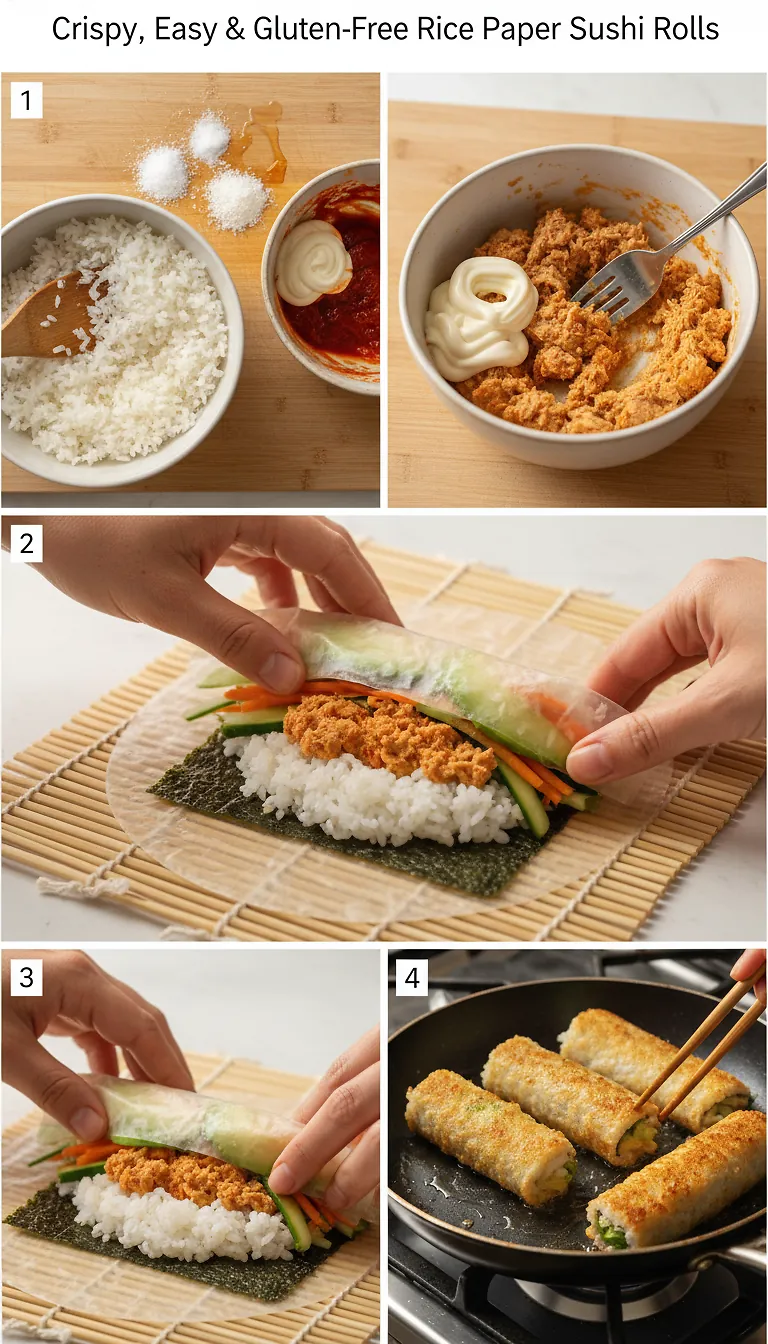 Crispy, Easy & Gluten-Free Rice Paper Sushi Rolls

1

2

3

4