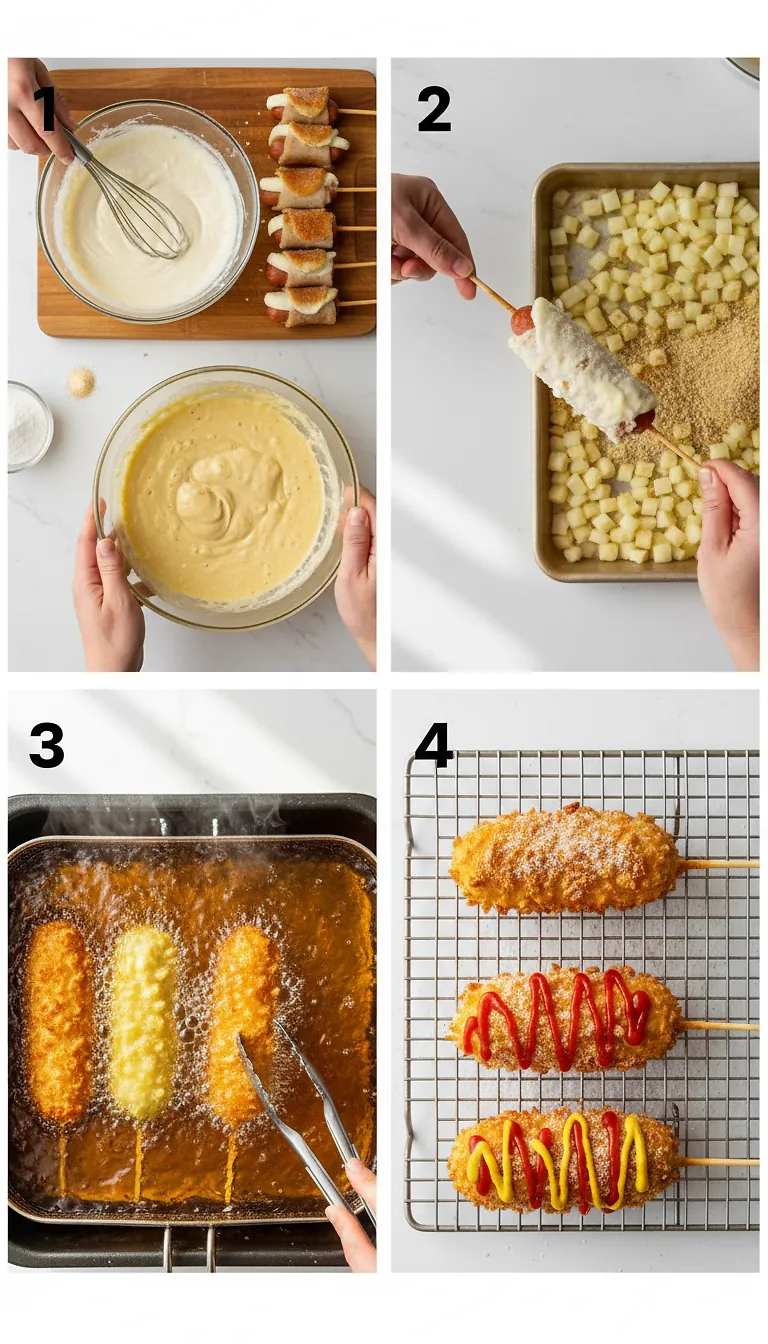 1

2

3

4