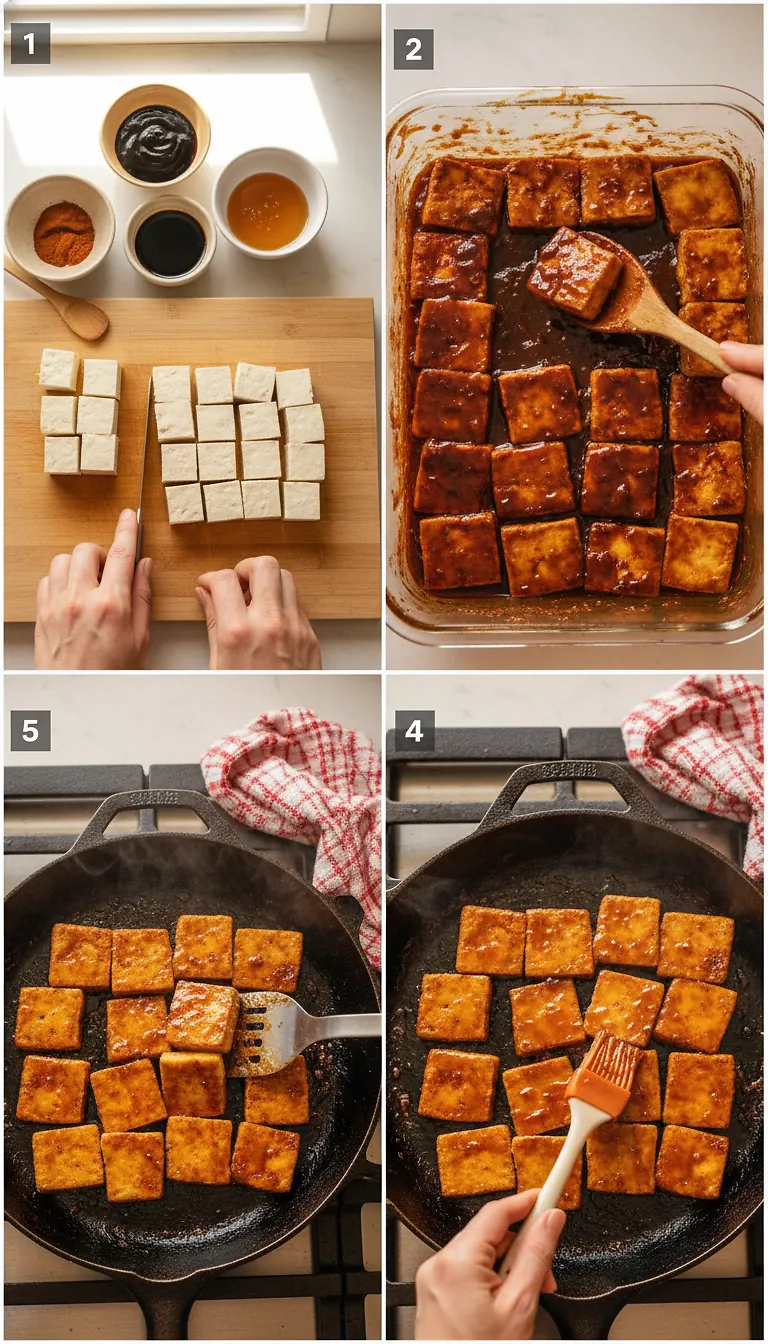 1

2

5

4