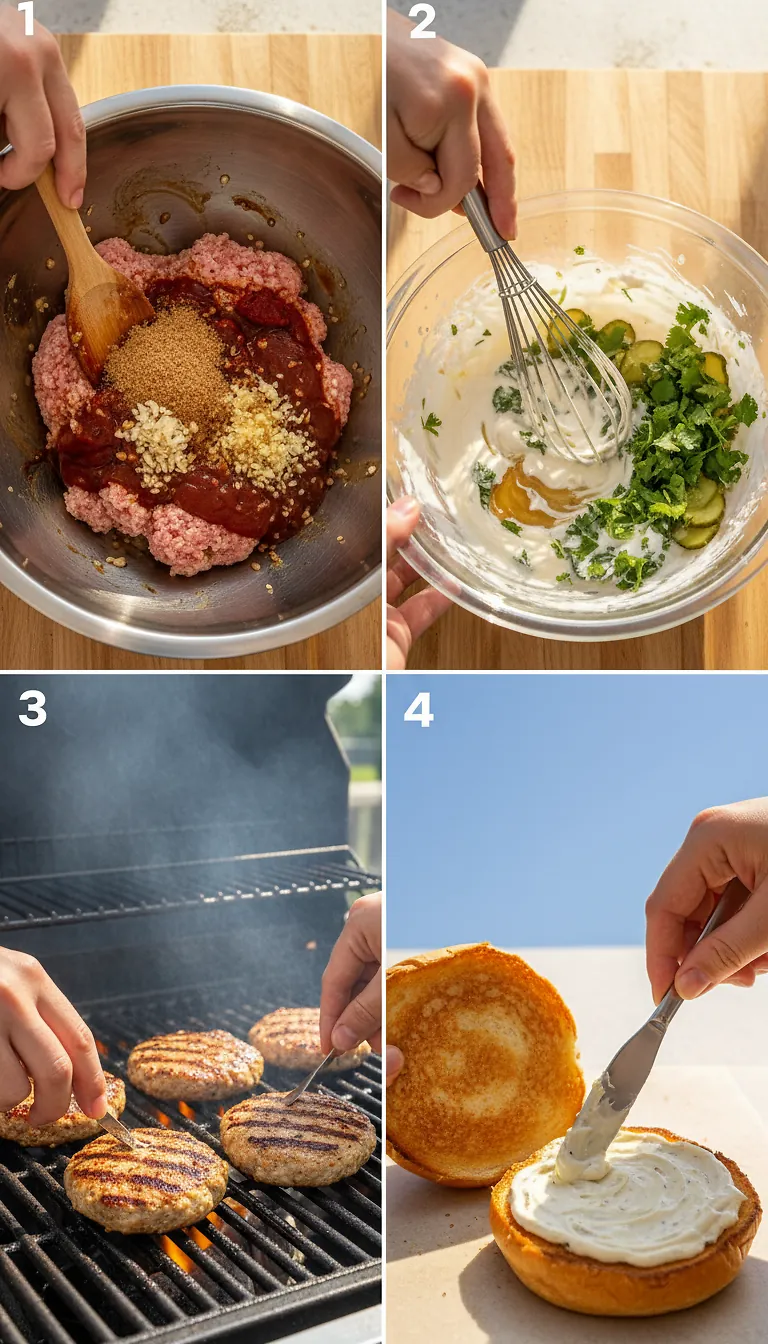 1

2

3

4