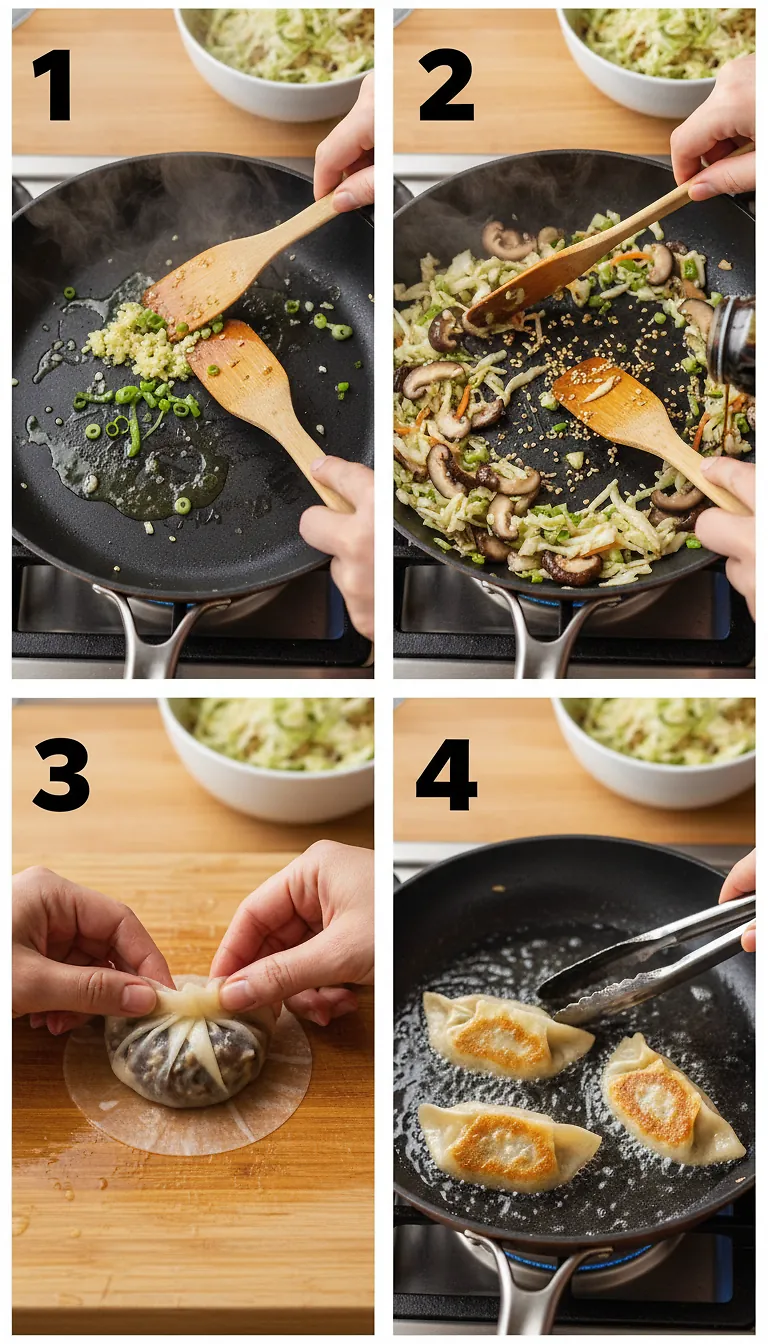 1

2

3

4