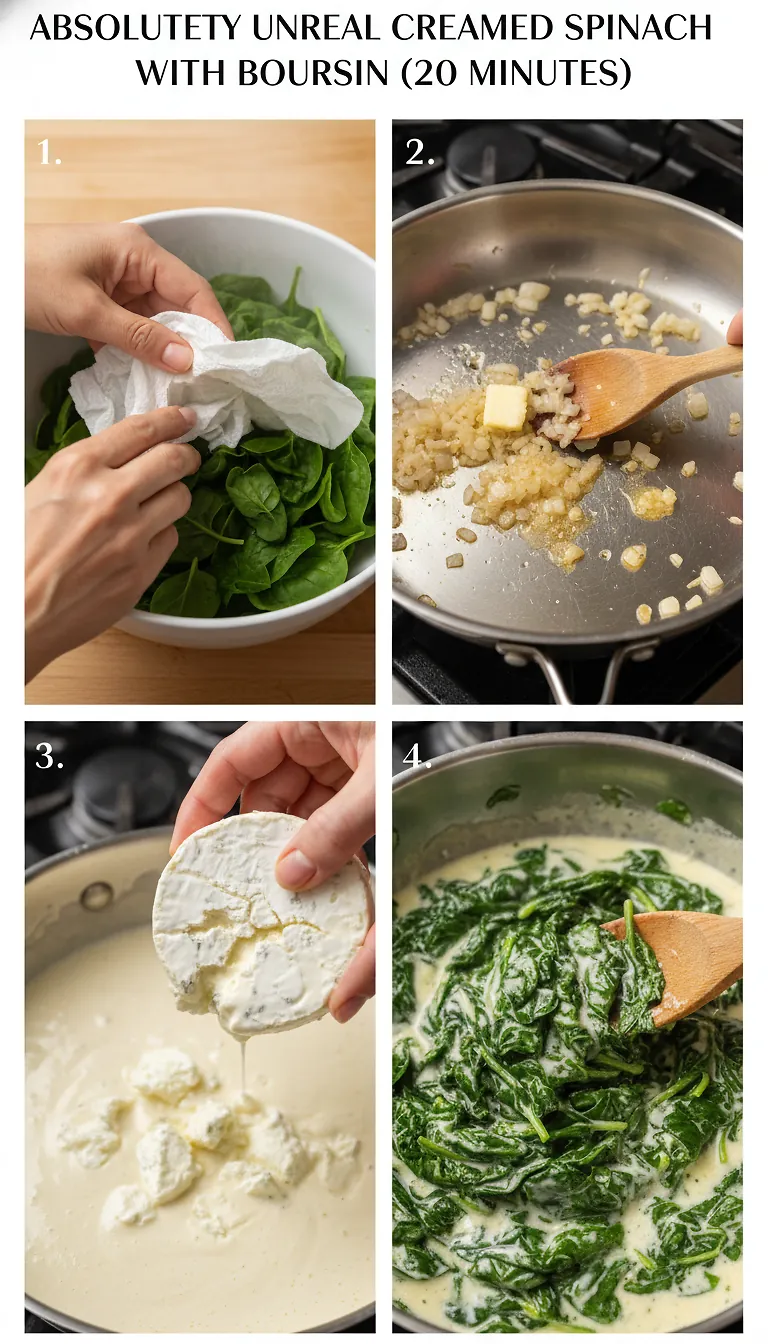 ABSOLUTETY UNREAL CREAMED SPINACH WITH BOURSIN (20 MINUTES)

1.

2.

3.

4.