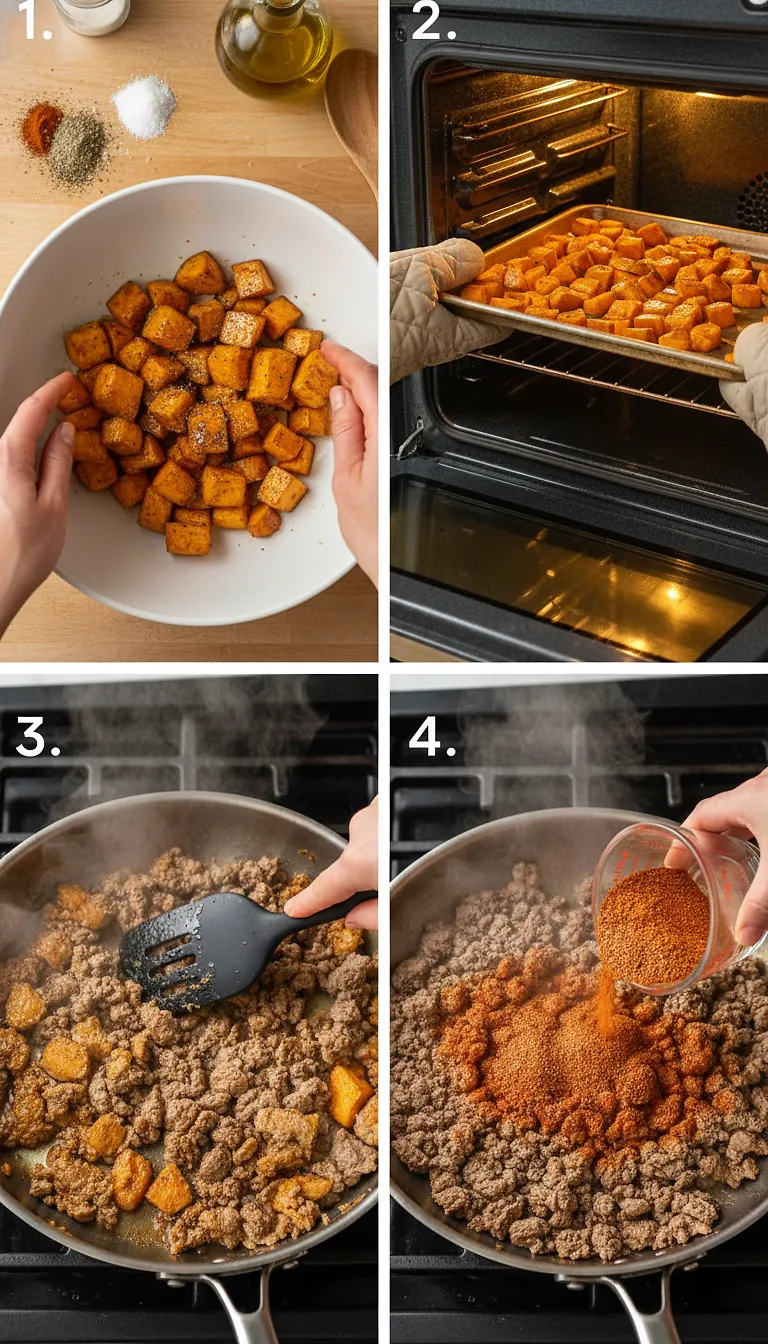 1.

2.

3.

4.