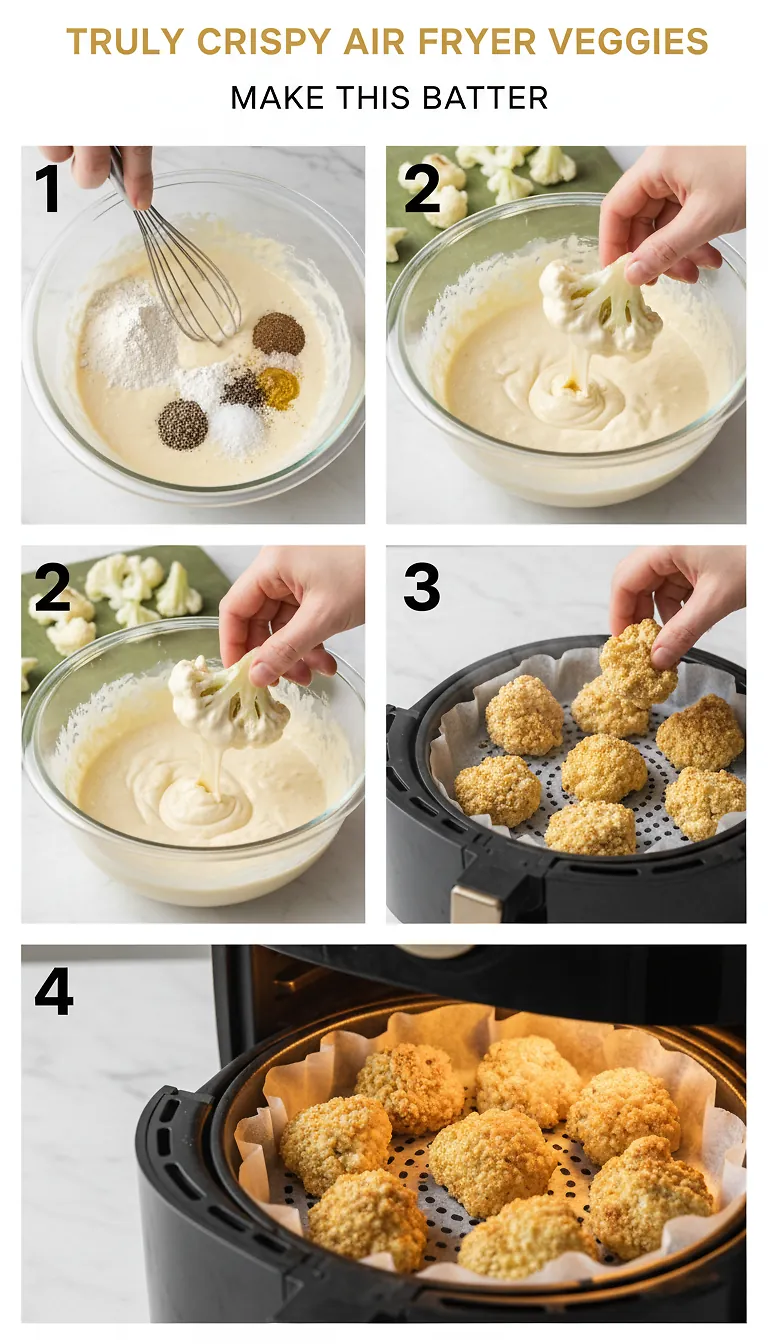 TRULY CRISPY AIR FRYER VEGGIES

MAKE THIS BATTER

1

2

2

3

4