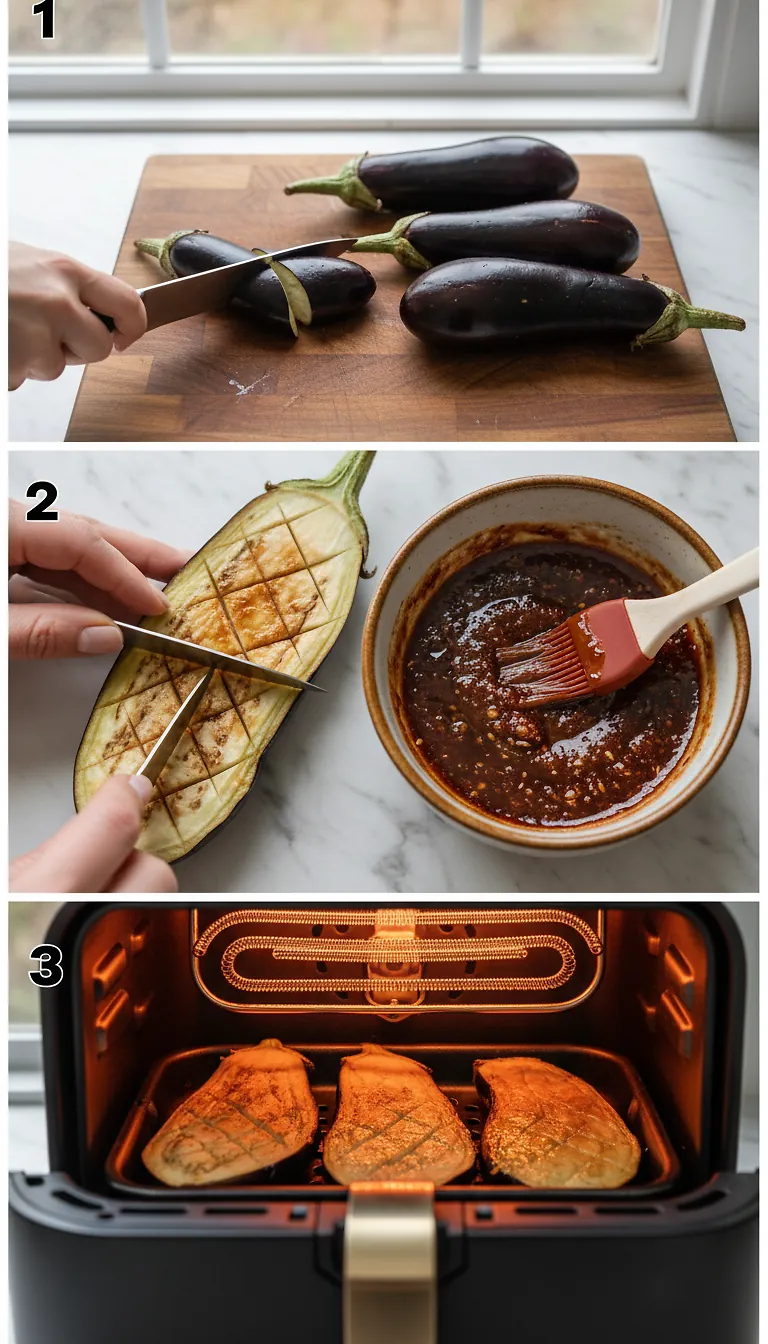 1

2

3