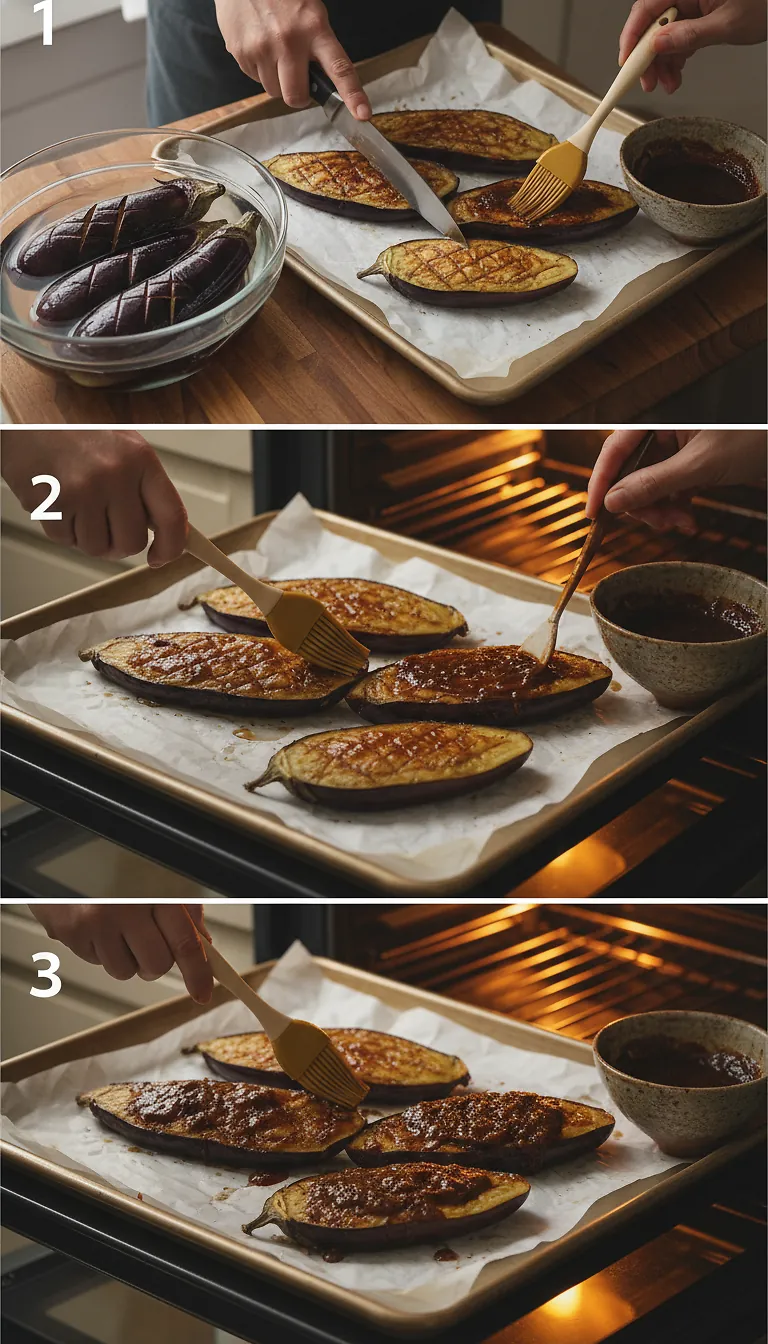 1

2

3