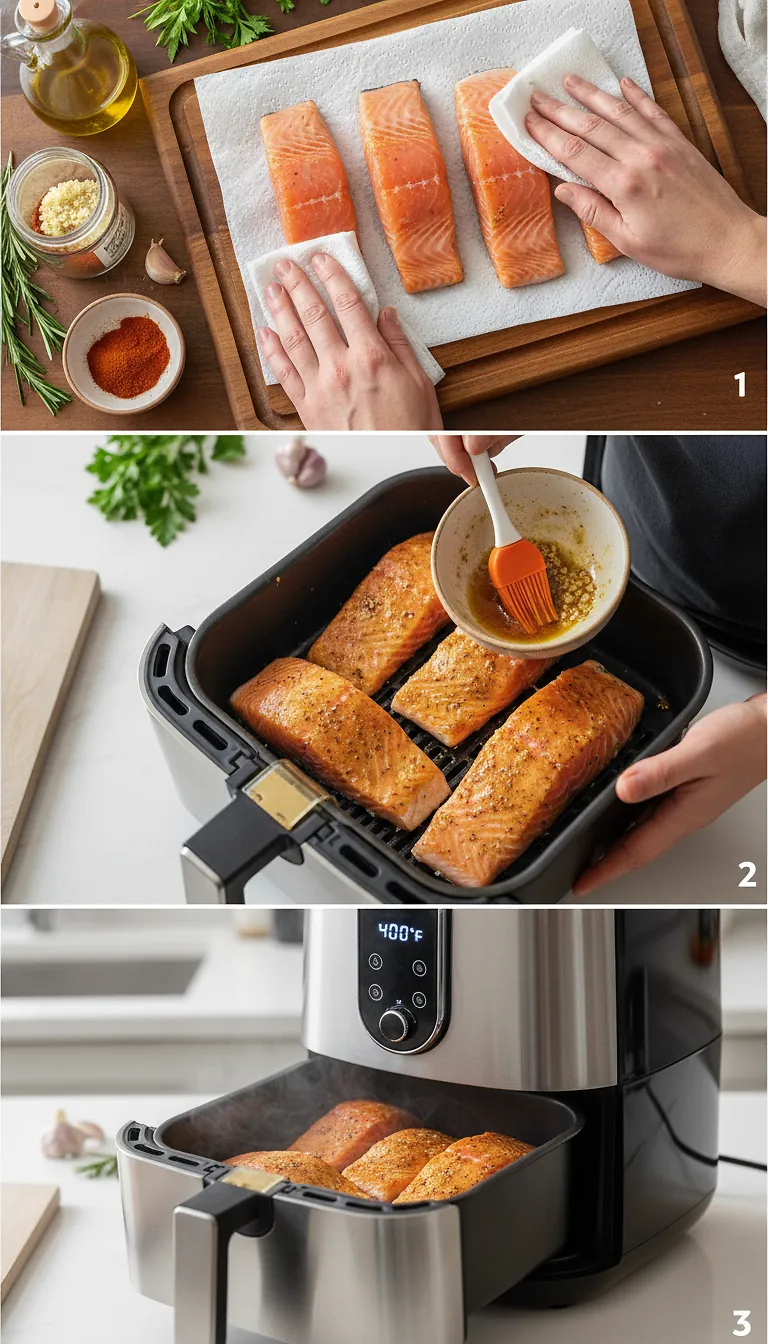 1

2

400°F

3