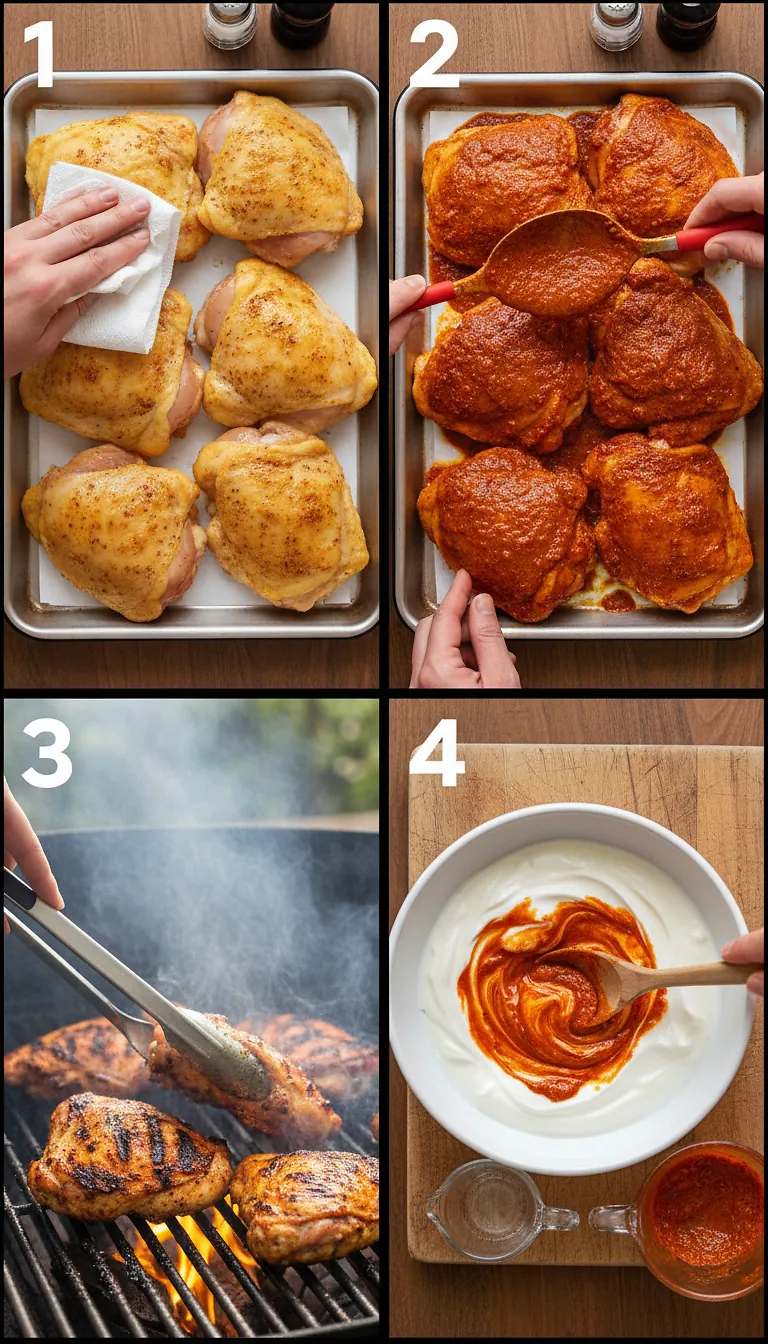 1
2
3
4