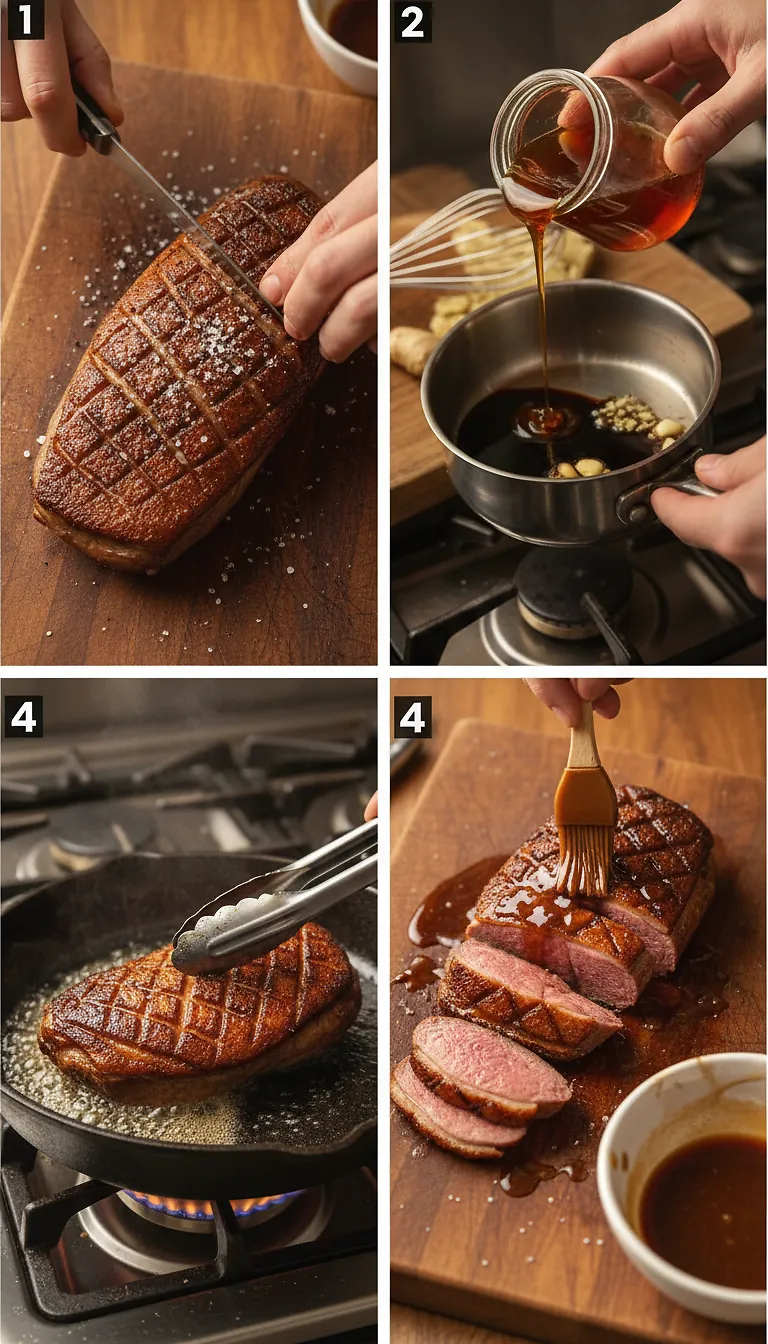 1
2
4
4