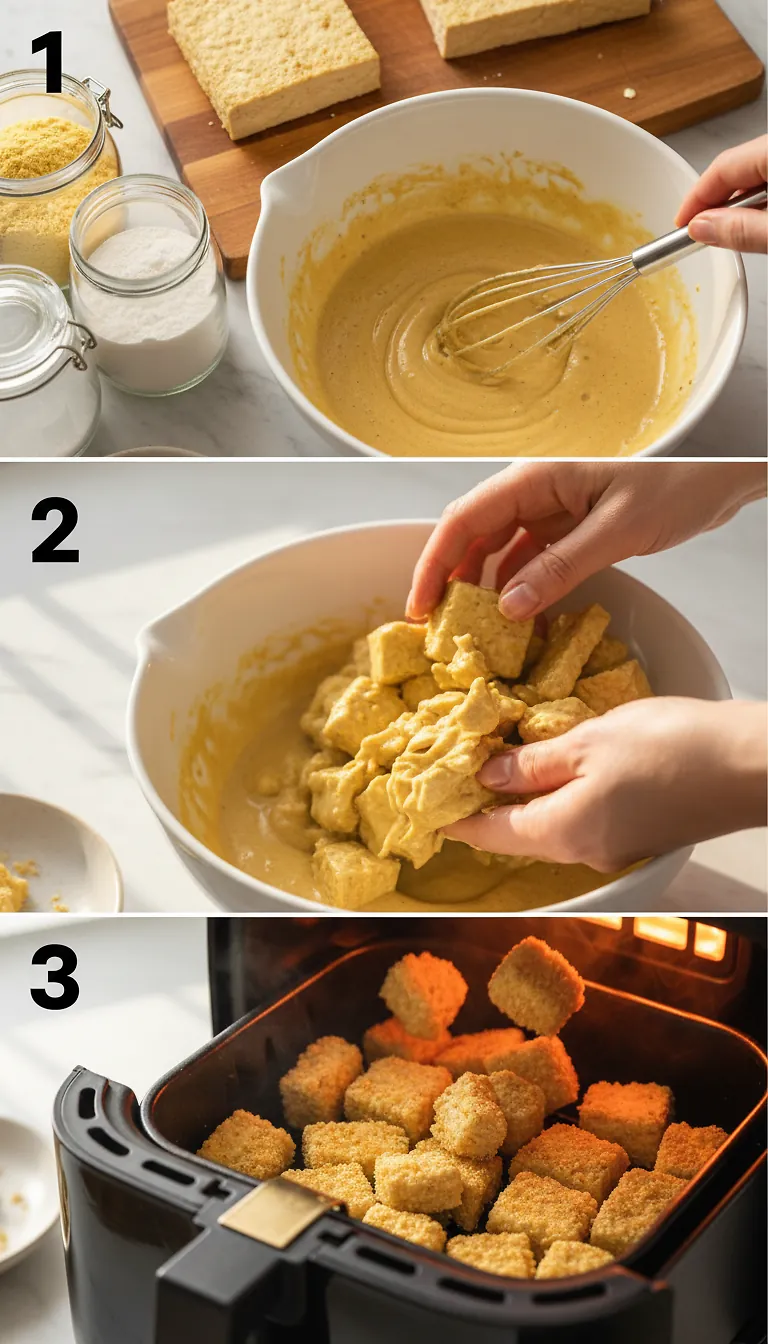 1

2

3