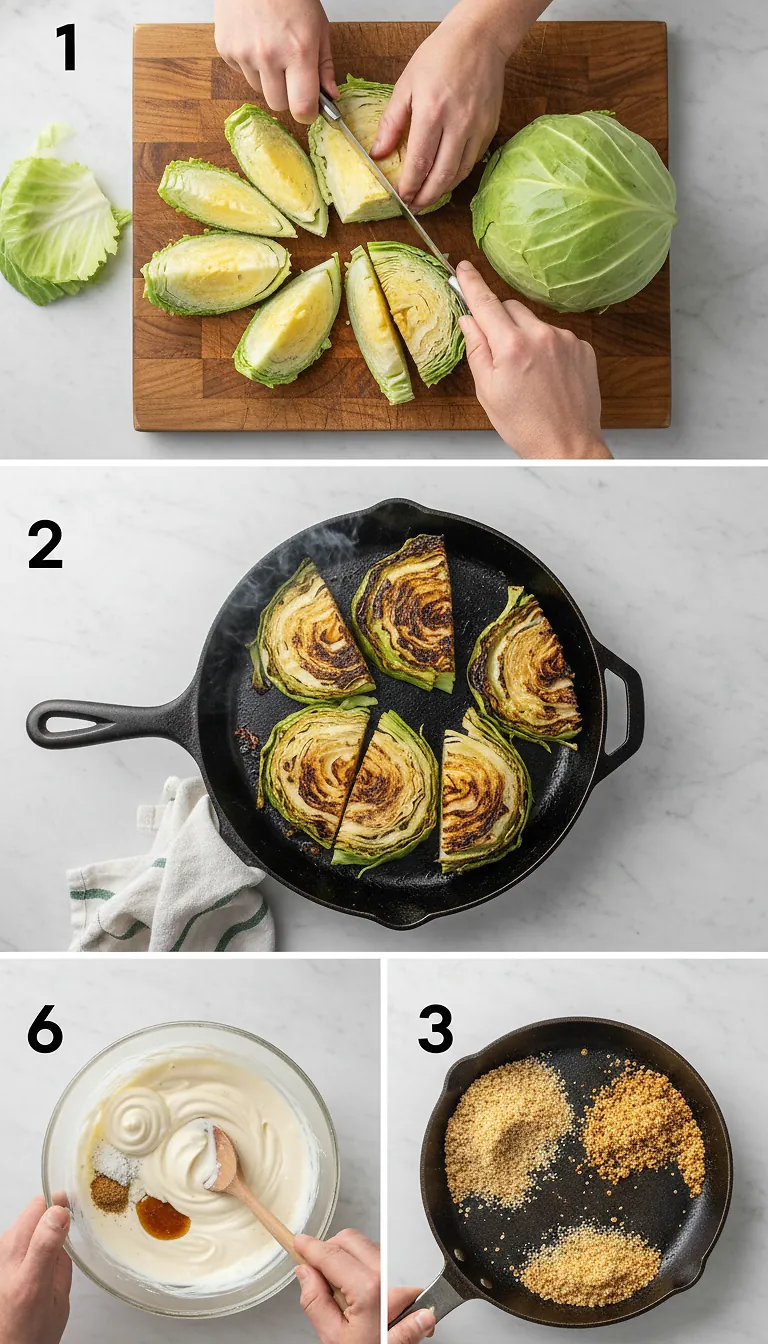 1

2

6

3