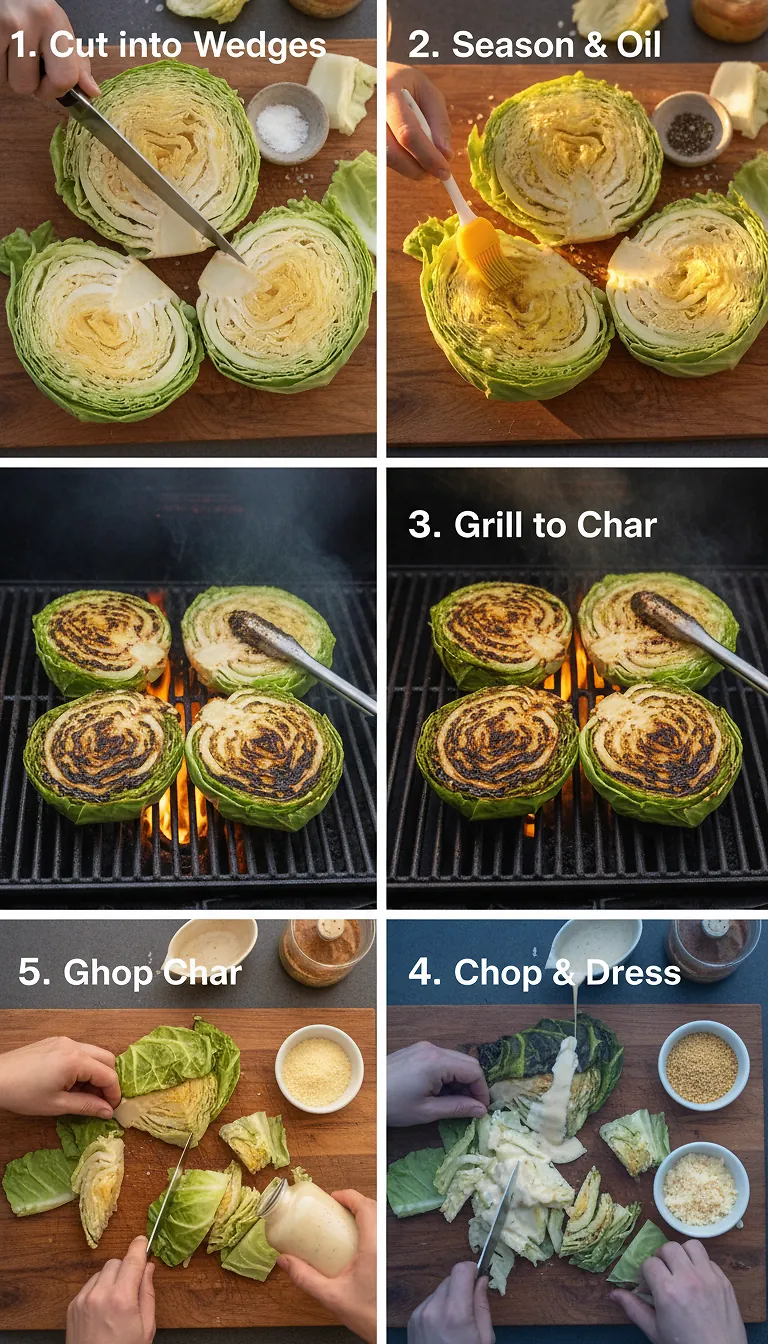 1. Cut into Wedges

2. Season & Oil

3. Grill to Char

5. Ghop Char

4. Chop & Dress