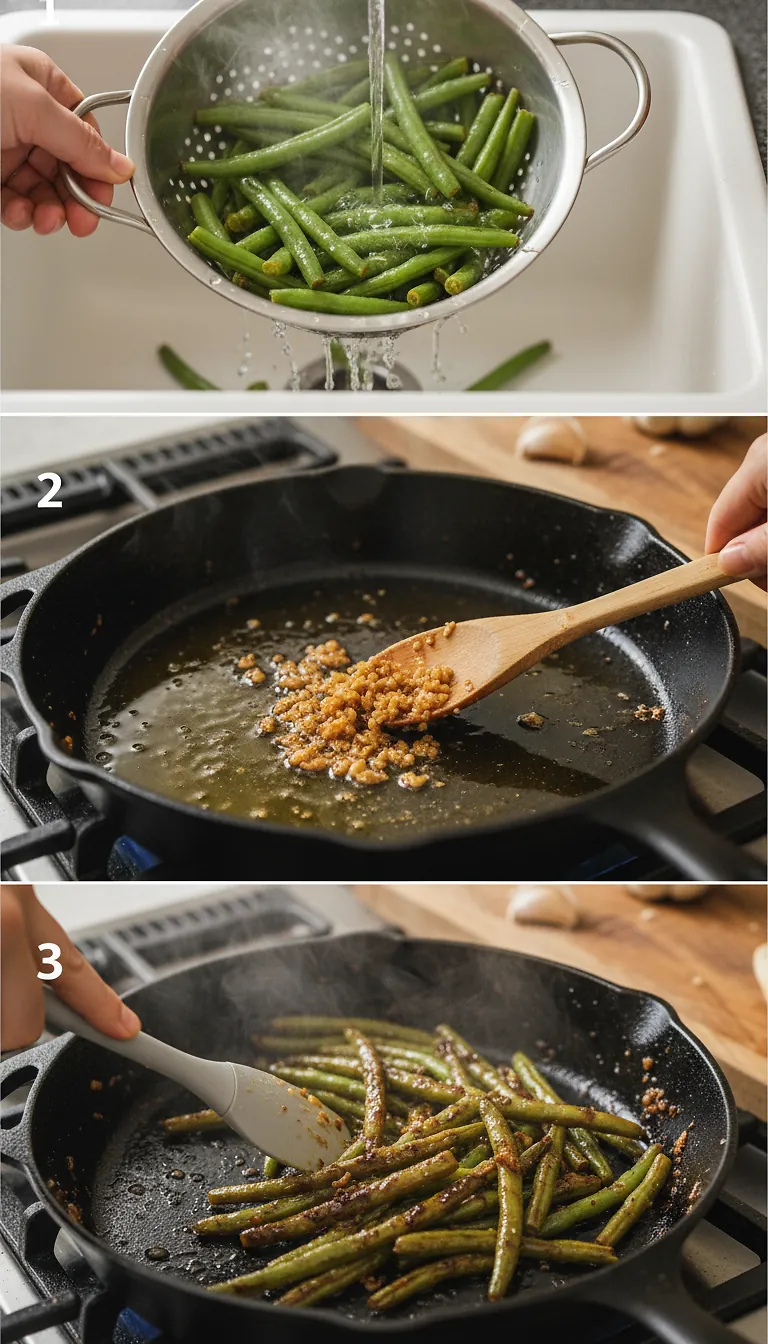 1

2

3