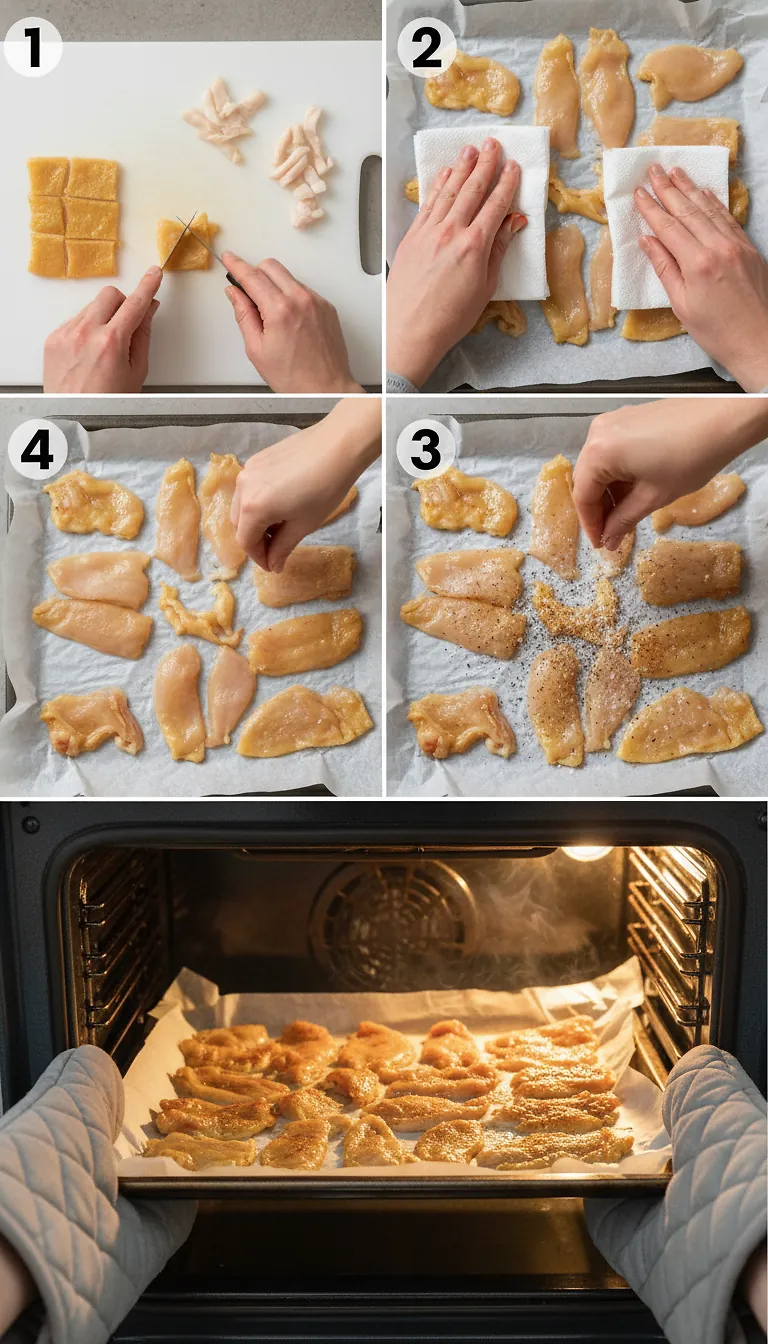 1

2

4

3