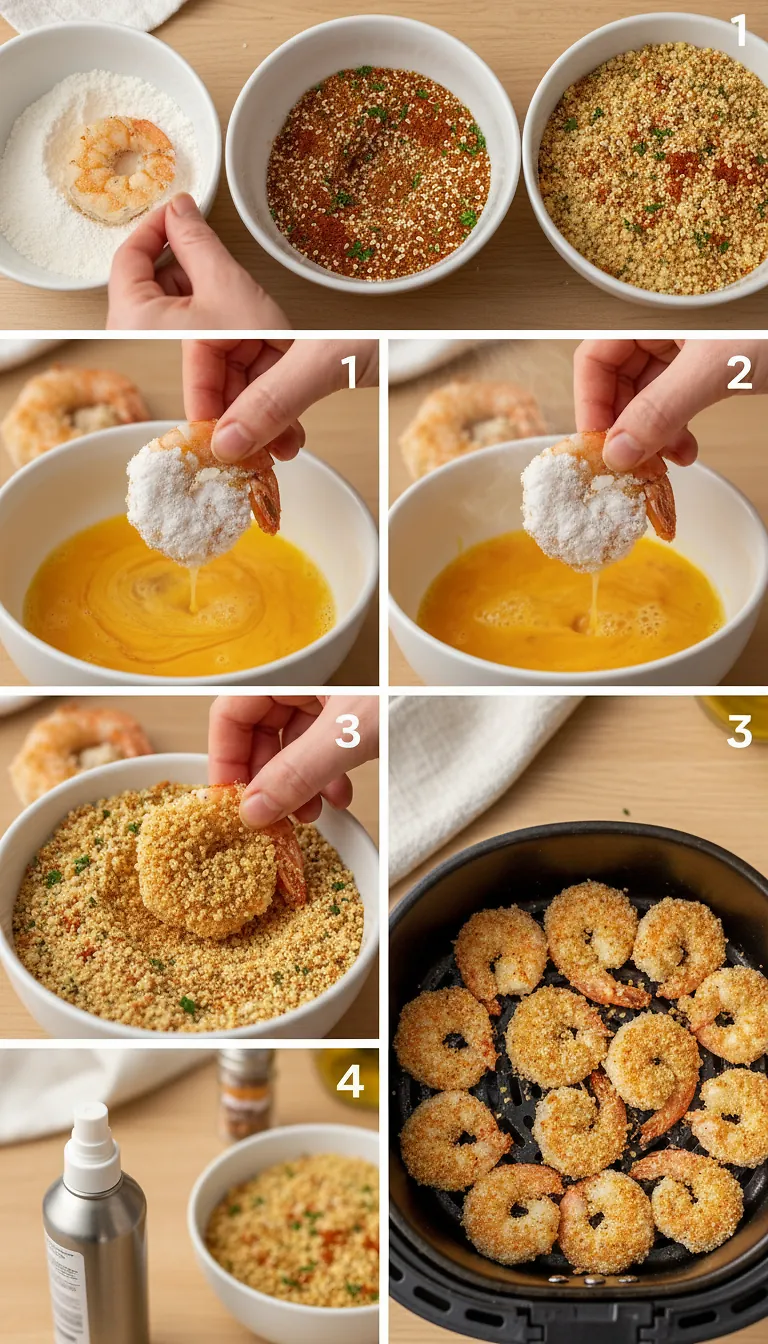 1

1

2

3

3

4