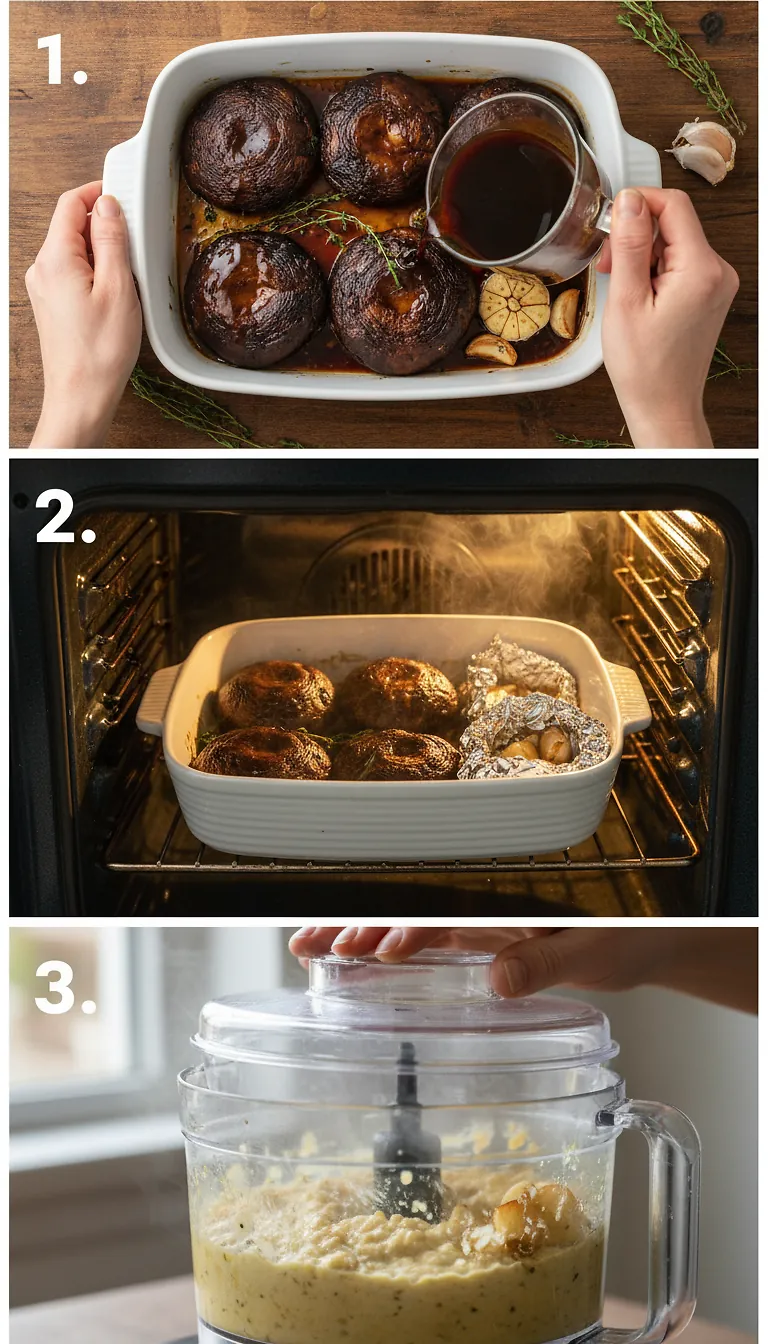 1.

2.

3.