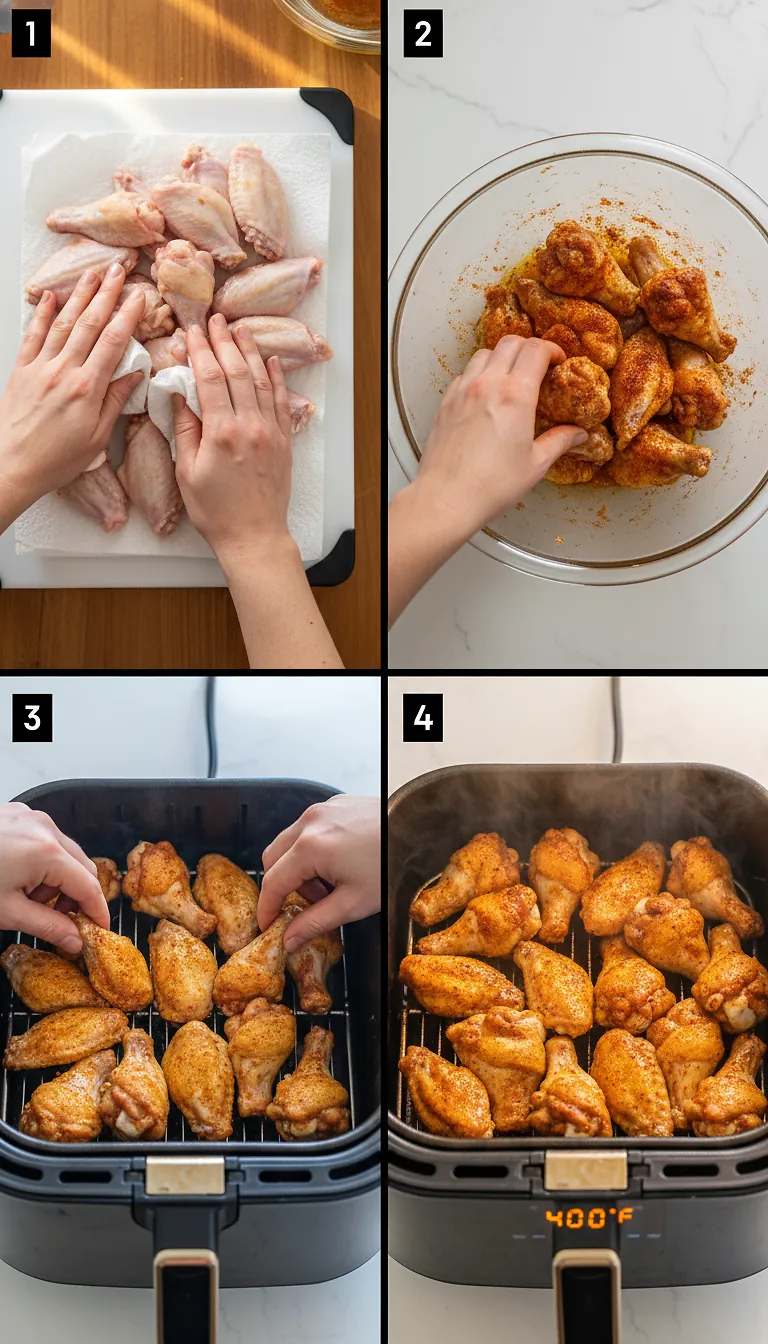 1

2

3

4

400°F